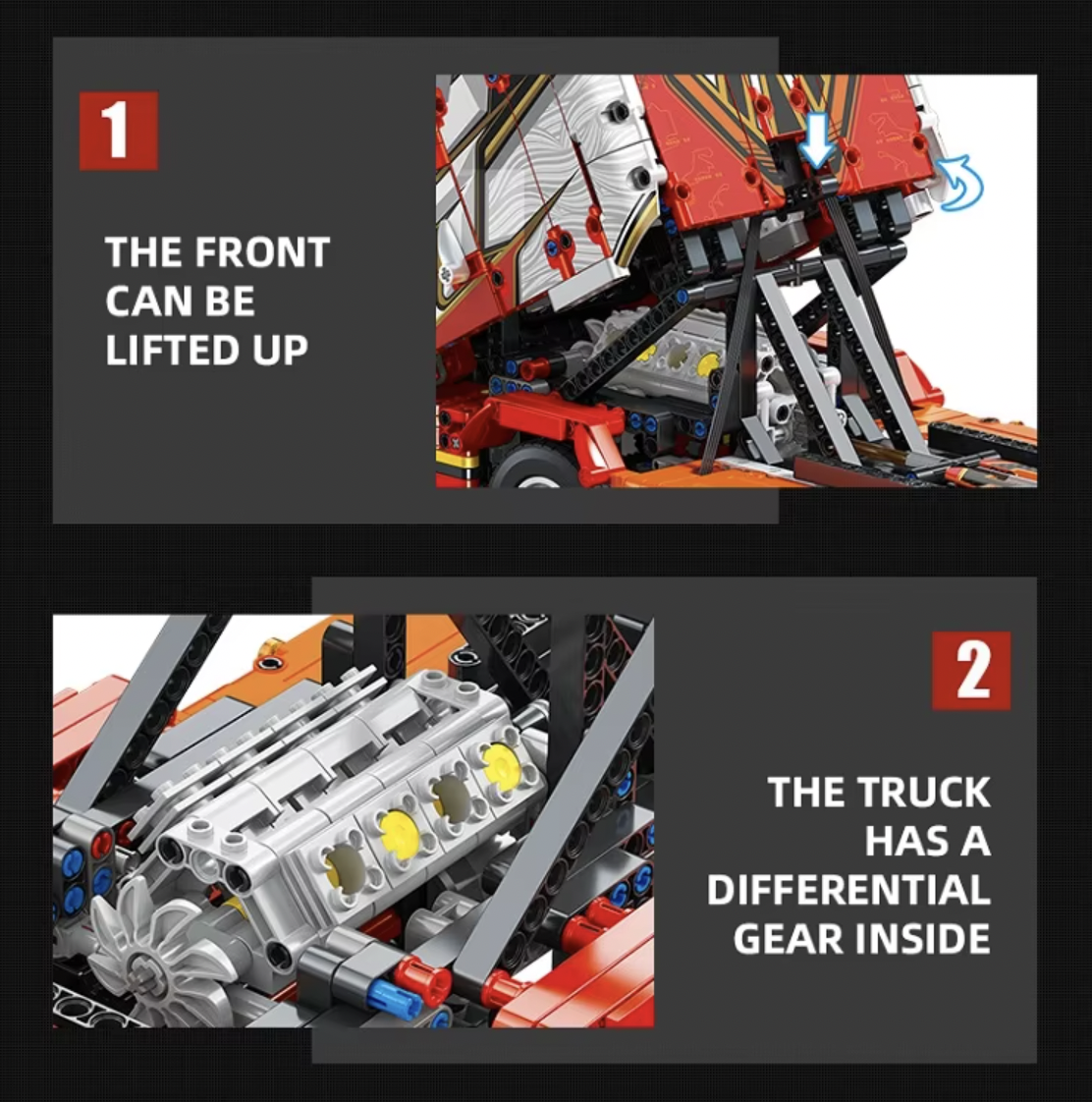 1

THE FRONT CAN BE LIFTED UP

2

THE TRUCK HAS A DIFFERENTIAL GEAR INSIDE