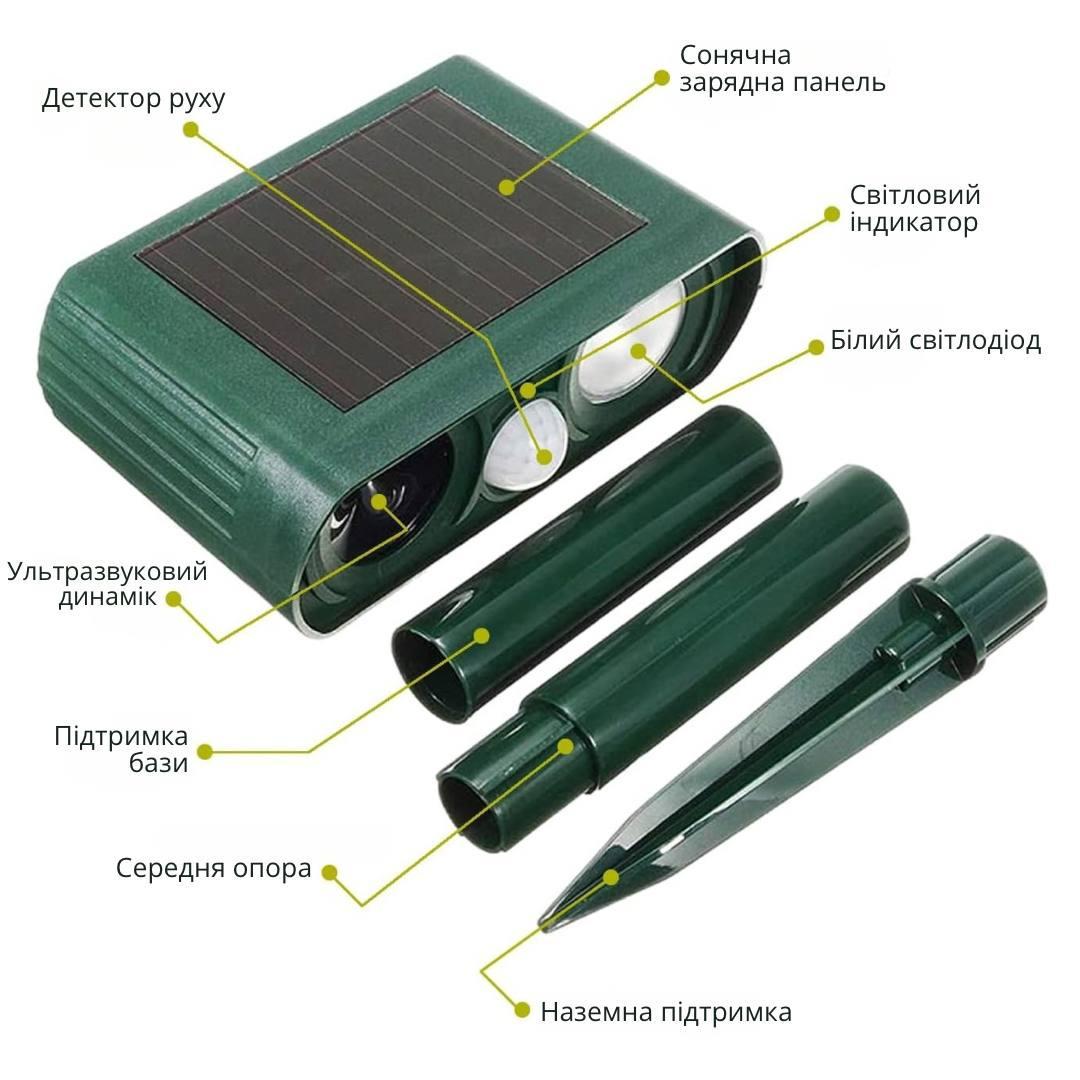 Детектор руху

Сонячна зарядна панель

Світловий індикатор

Білий світлодіод

Ультразвуковий динамік

Підтримка бази

Середня опора

Наземна підтримка