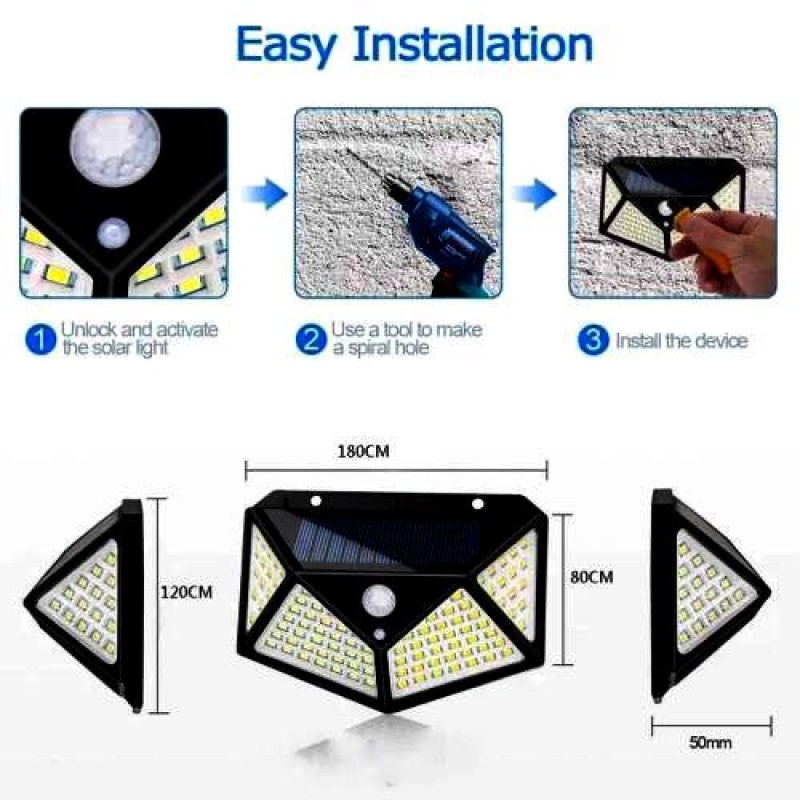 Easy Installation

1 Unlock and activate the solar light

2 Use a tool to make a spiral hole

3 Install the device

180CM

120CM

80CM

50mm