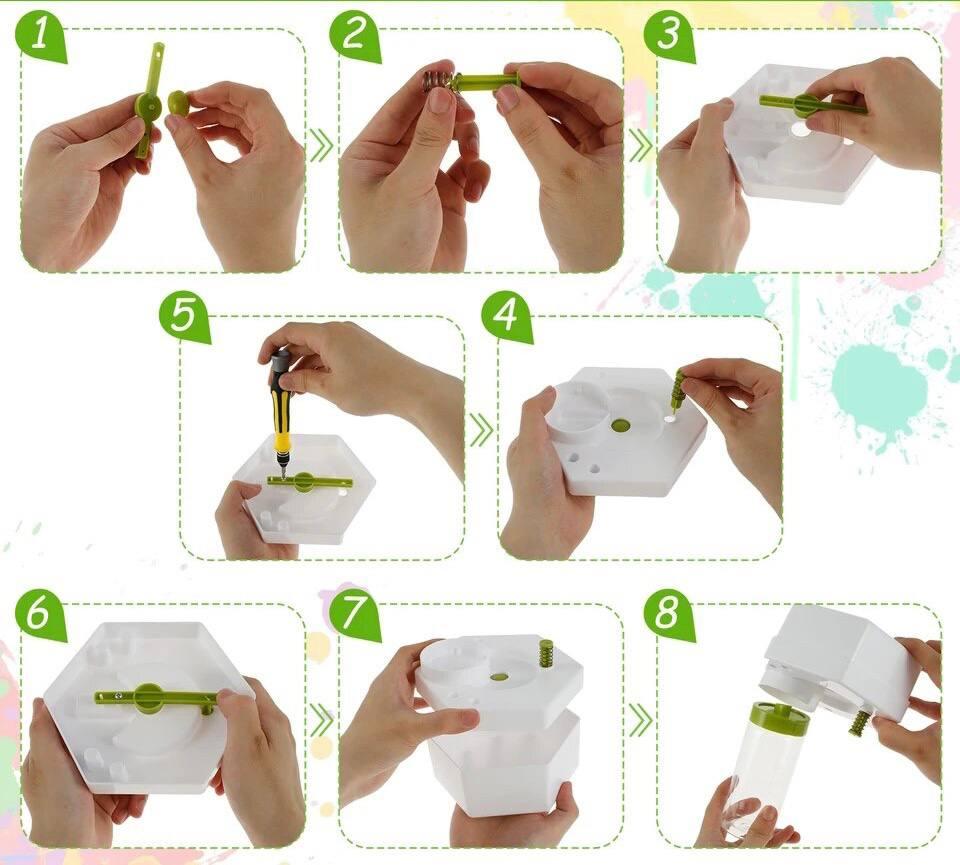 1
2
3
5
4
6
7
8