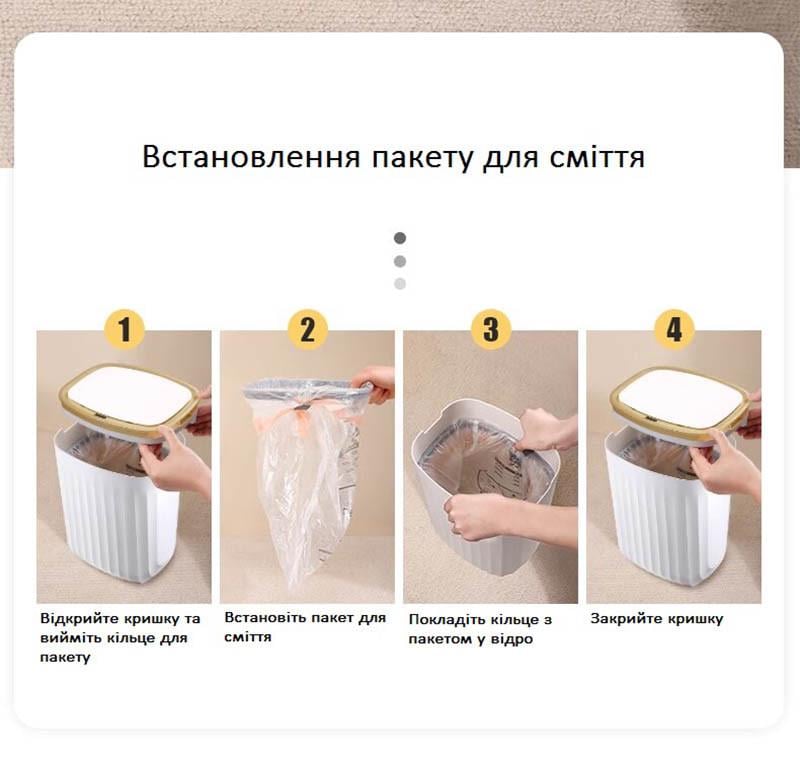 Встановлення пакету для сміття

1

Відкрийте кришку та вийміть кільце для пакету

2

Встановіть пакет для сміття

3

Покладіть кільце з пакетом у відро

4

Закрийте кришку