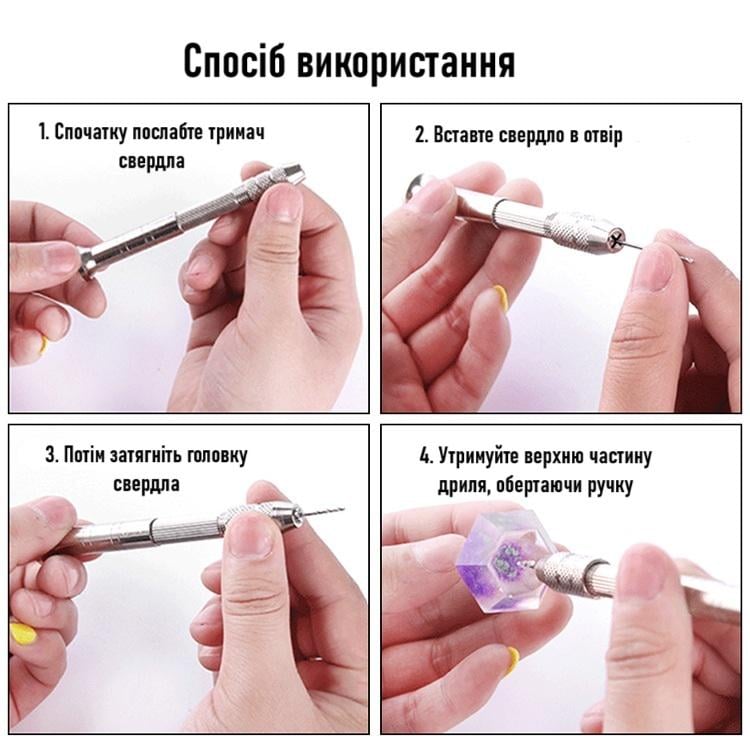 Спосіб використання

1. Спочатку послабте тримач свердла

2. Вставте свердло в отвір

3. Потім затягніть головку свердла

4. Утримуйте верхню частину дриля, обертаючи ручку