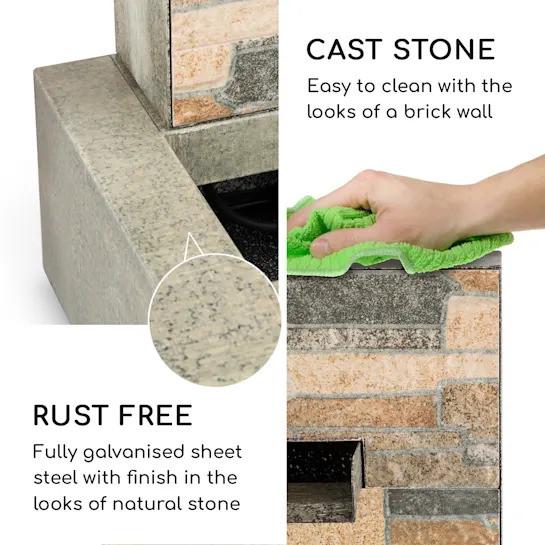 CAST STONE
Easy to clean with the looks of a brick wall

RUST FREE
Fully galvanised sheet steel with finish in the looks of natural stone