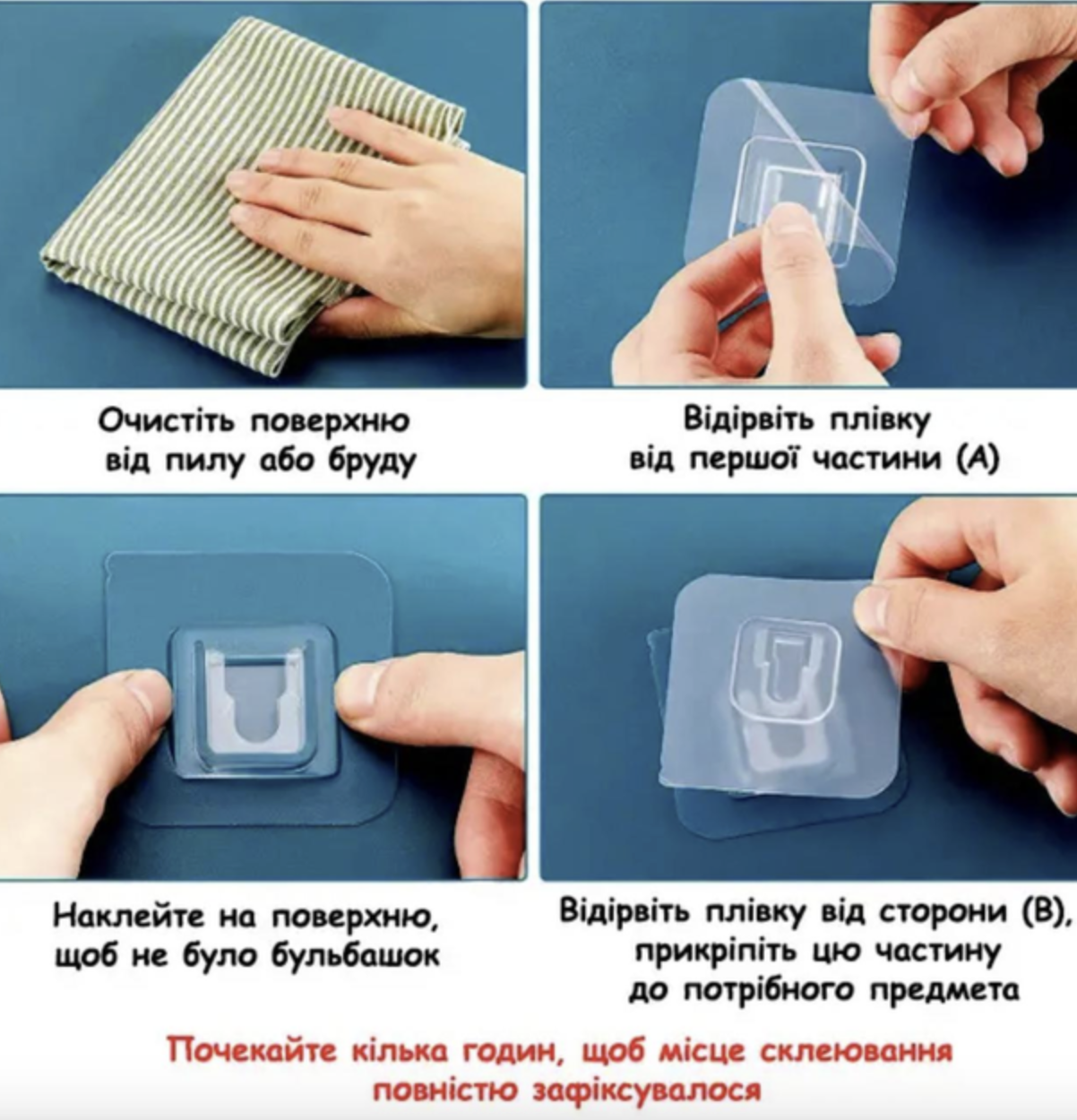 Очистіть поверхню від пилу або бруду

Відірвіть плівку від першої частини (А)

Наклейте на поверхню, щоб не було бульбашок

Відірвіть плівку від сторони (В), прикріпіть цю частину до потрібного предмета

Почекайте кілька годин, щоб місце склеювання повністю зафіксувалося