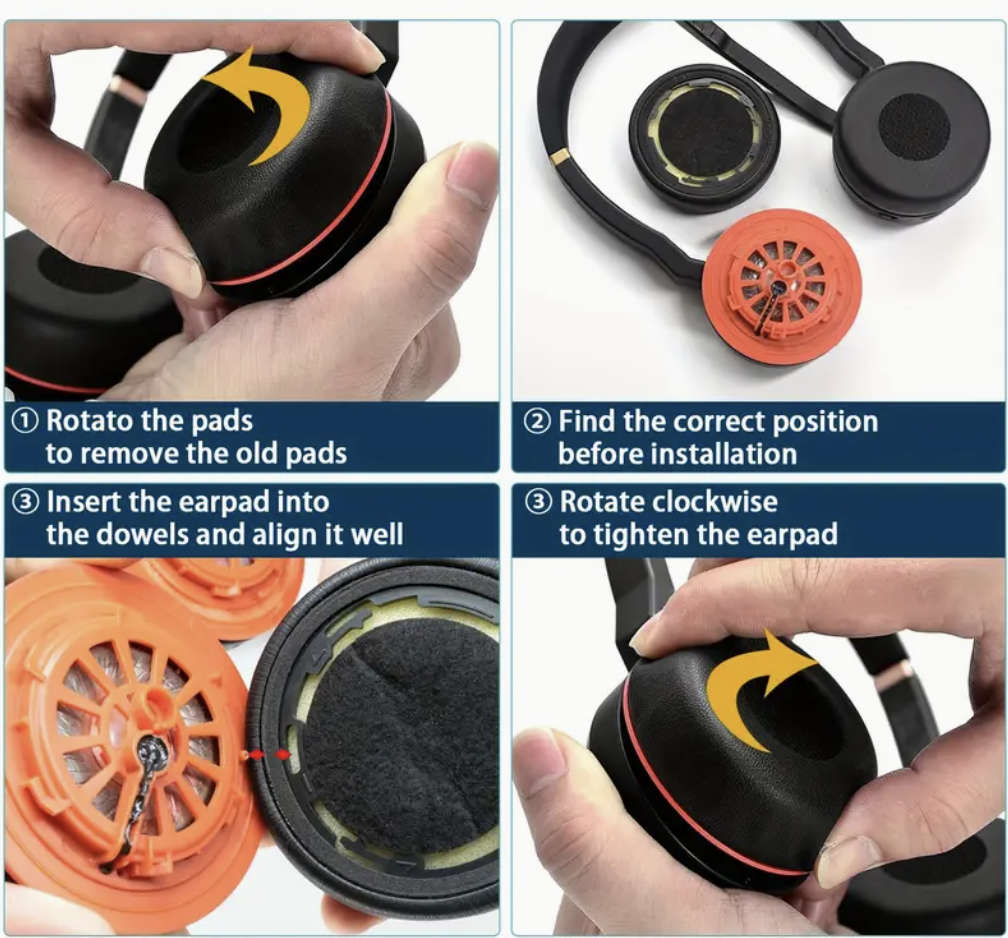 ① Rotato the pads to remove the old pads

② Find the correct position before installation

③ Insert the earpad into the dowels and align it well

③ Rotate clockwise to tighten the earpad