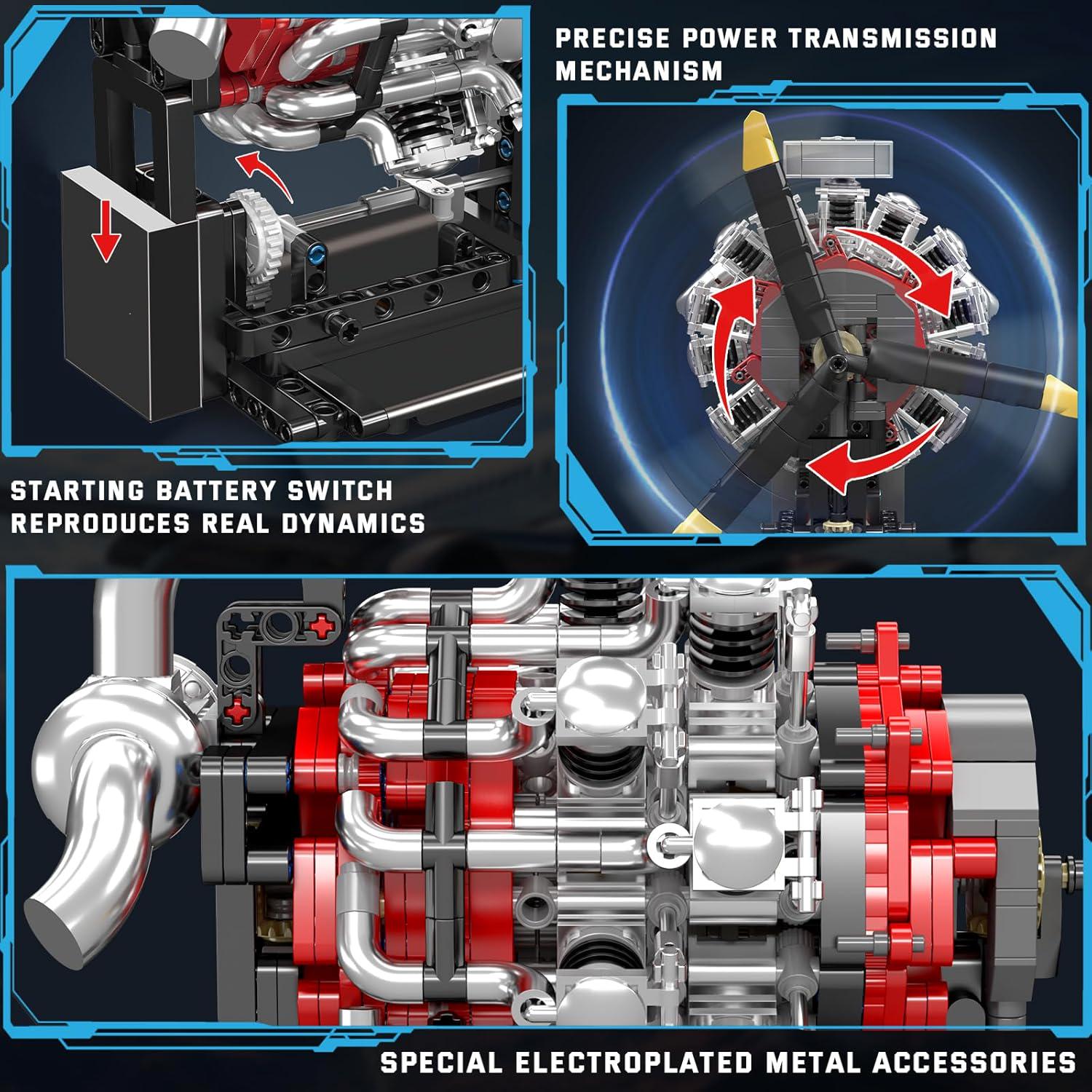 PRECISE POWER TRANSMISSION MECHANISM

STARTING BATTERY SWITCH REPRODUCES REAL DYNAMICS

SPECIAL ELECTROPLATED METAL ACCESSORIES