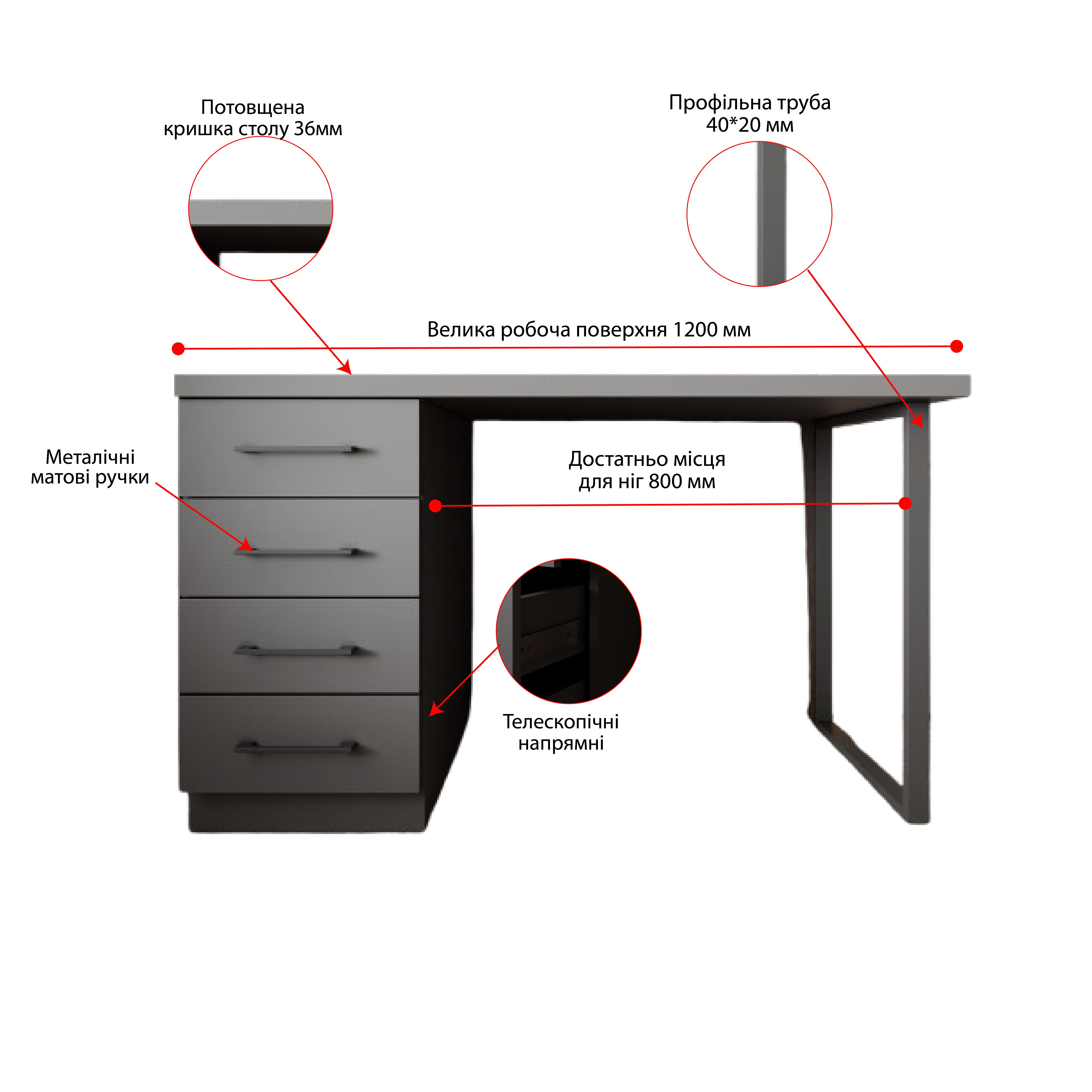 Потовщена кришка столу 36мм

Профільна труба 40*20 мм

Велика робоча поверхня 1200 мм

Металічні матові ручки

Достатньо місця для ніг 800 мм

Телескопічні напрямні