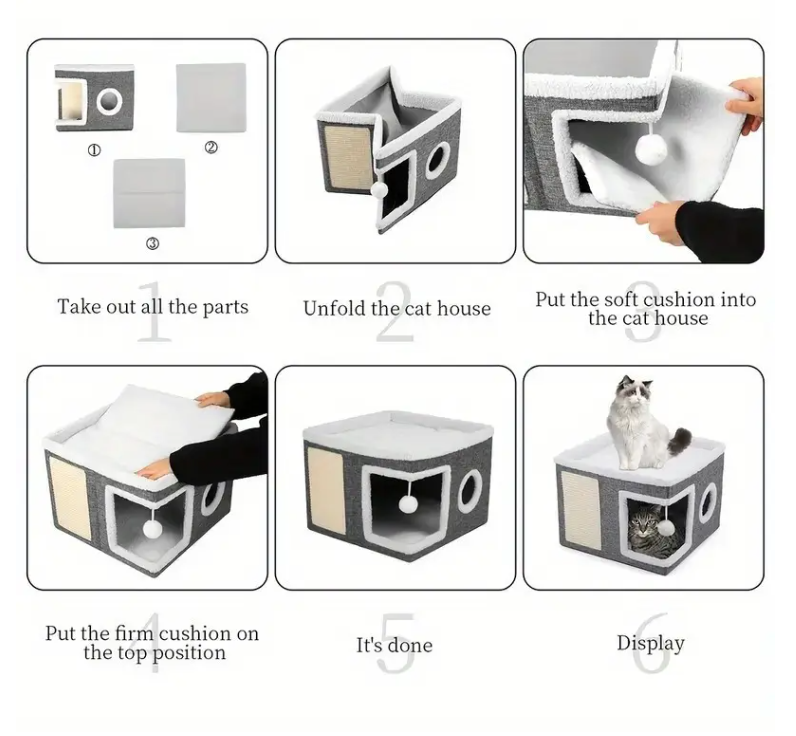 ①
②
③

1
Take out all the parts

2
Unfold the cat house

3
Put the soft cushion into the cat house

4
Put the firm cushion on the top position

5
It's done

6
Display