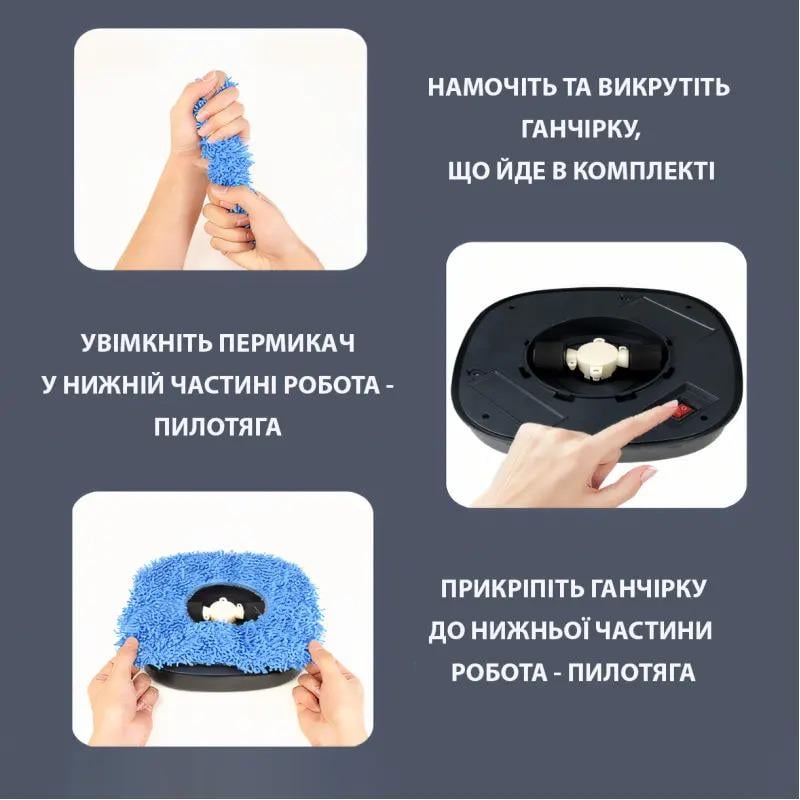 НАМОЧІТЬ ТА ВИКРУТІТЬ ГАНЧІРКУ, ЩО ЙДЕ В КОМПЛЕКТІ

УВІМКНІТЬ ПЕРМИКАЧ У НИЖНІЙ ЧАСТИНІ РОБОТА - ПИЛОТЯГА

ПРИКРІПІТЬ ГАНЧІРКУ ДО НИЖНЬОЇ ЧАСТИНИ РОБОТА - ПИЛОТЯГА