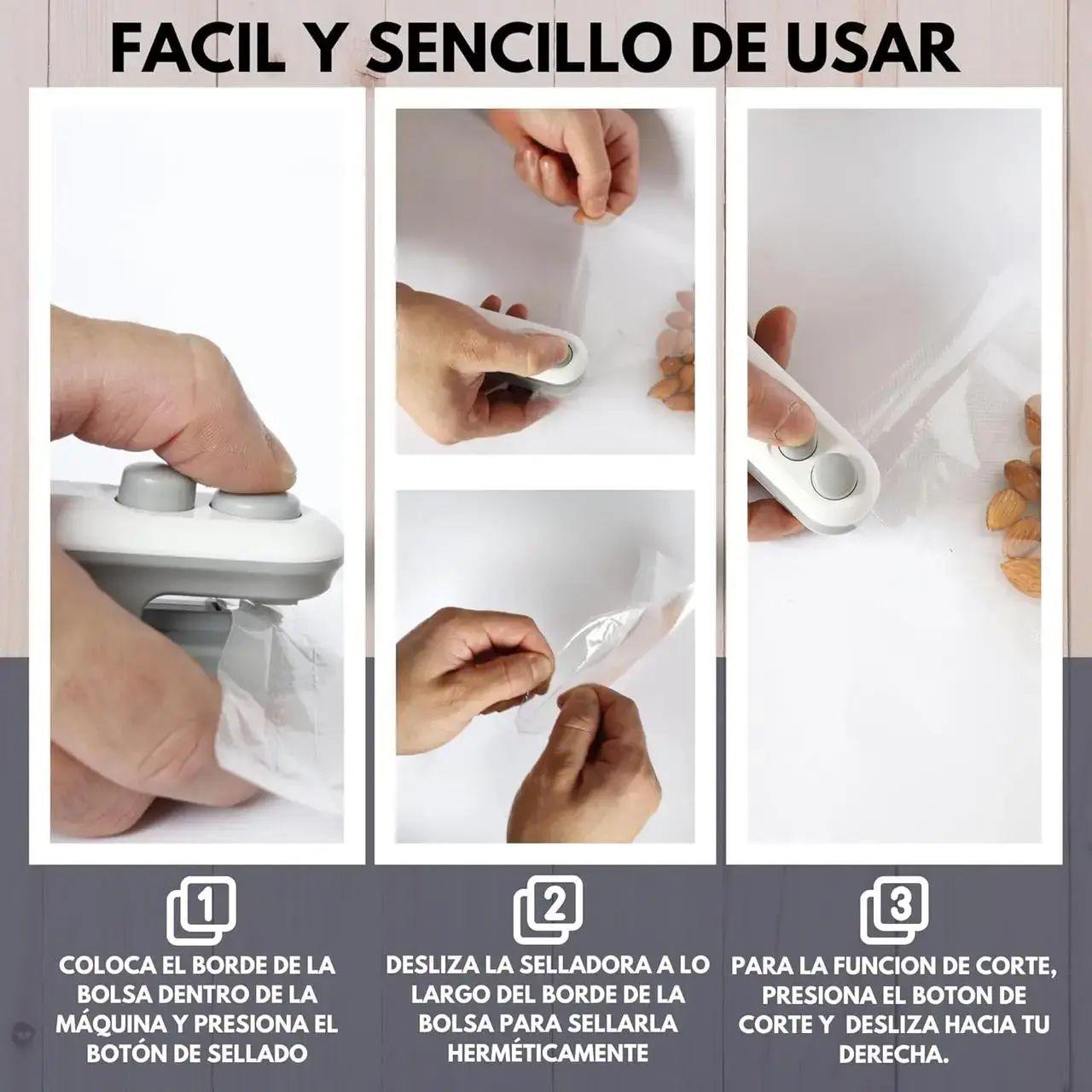 FACIL Y SENCILLO DE USAR

1

COLOCA EL BORDE DE LA BOLSA DENTRO DE LA MÁQUINA Y PRESIONA EL BOTÓN DE SELLADO

2

DESLIZA LA SELLADORA A LO LARGO DEL BORDE DE LA BOLSA PARA SELLARLA HERMÉTICAMENTE

3

PARA LA FUNCION DE CORTE, PRESIONA EL BOTON DE CORTE Y DESLIZA HACIA TU DERECHA.