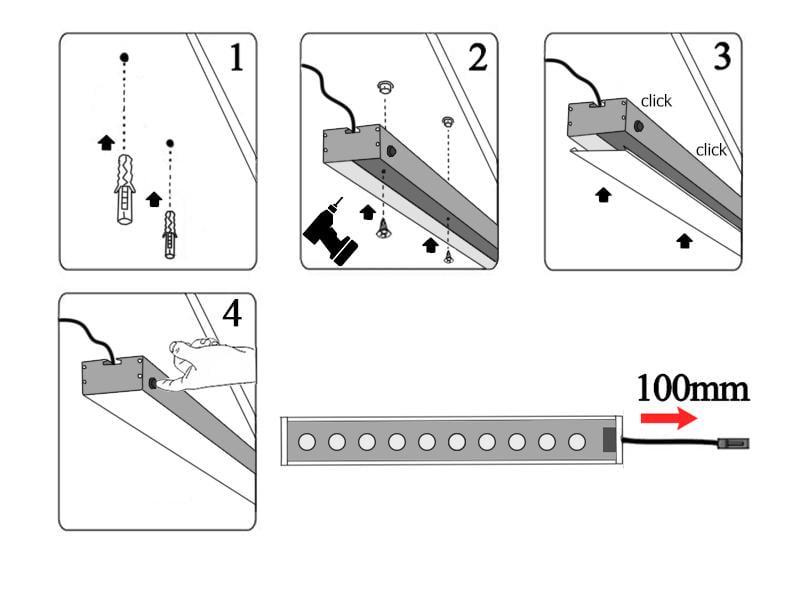 1

2

3
click
click

4

100mm