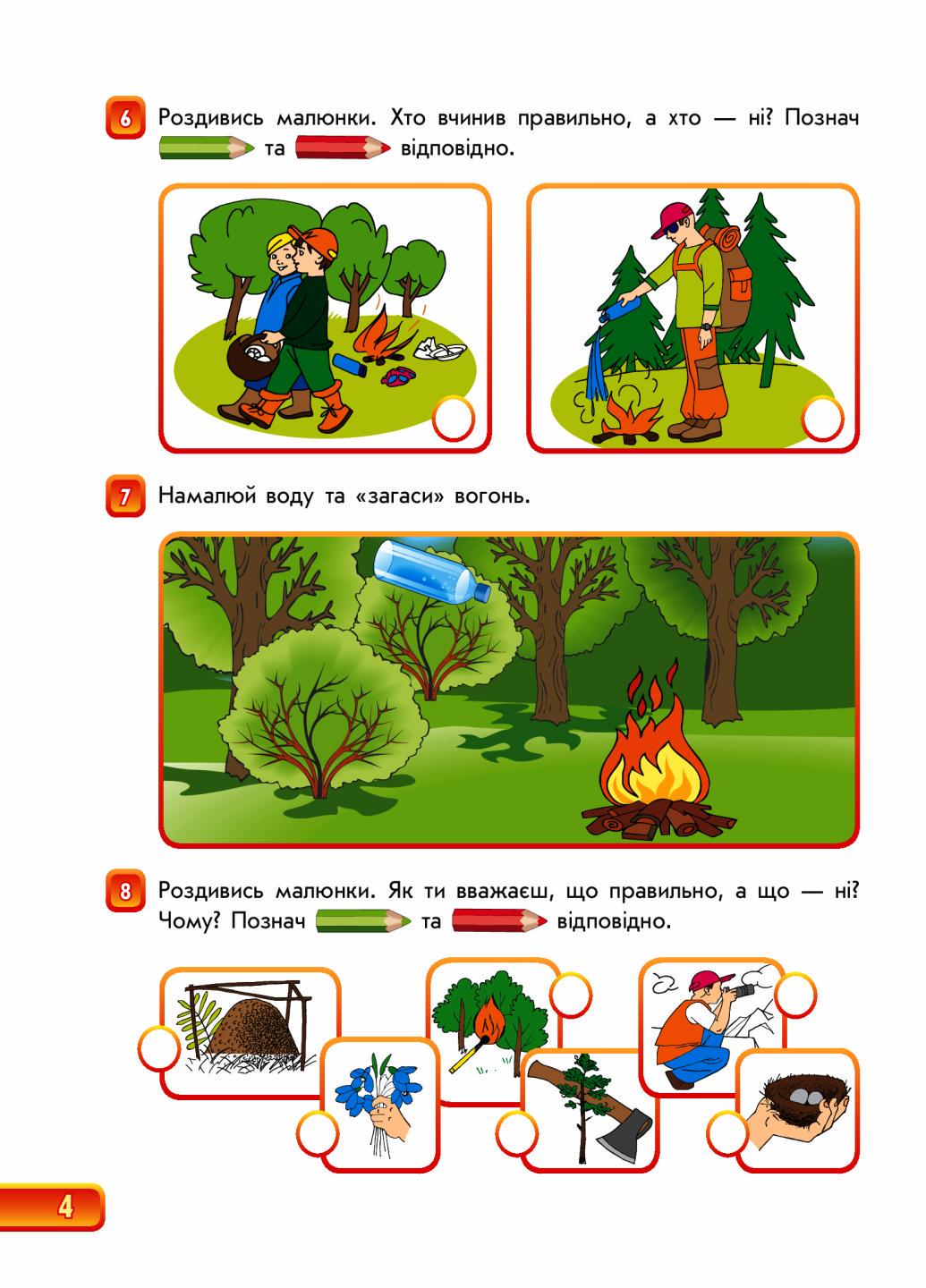 6 Роздивись малюнки. Хто вчинив правильно, а хто — ні? Познач та відповідно.

7 Намалюй воду та «загаси» вогонь.

8 Роздивись малюнки. Як ти вважаєш, що правильно, а що — ні? Чому? Познач та відповідно.

4