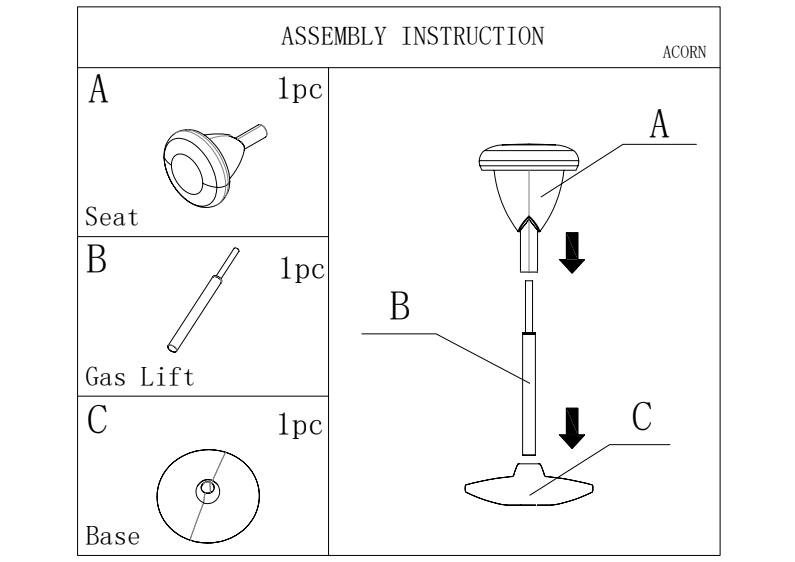 ASSEMBLY INSTRUCTION

ACORN

A 1pc

Seat

B 1pc

Gas Lift

C 1pc

Base

A

B

C