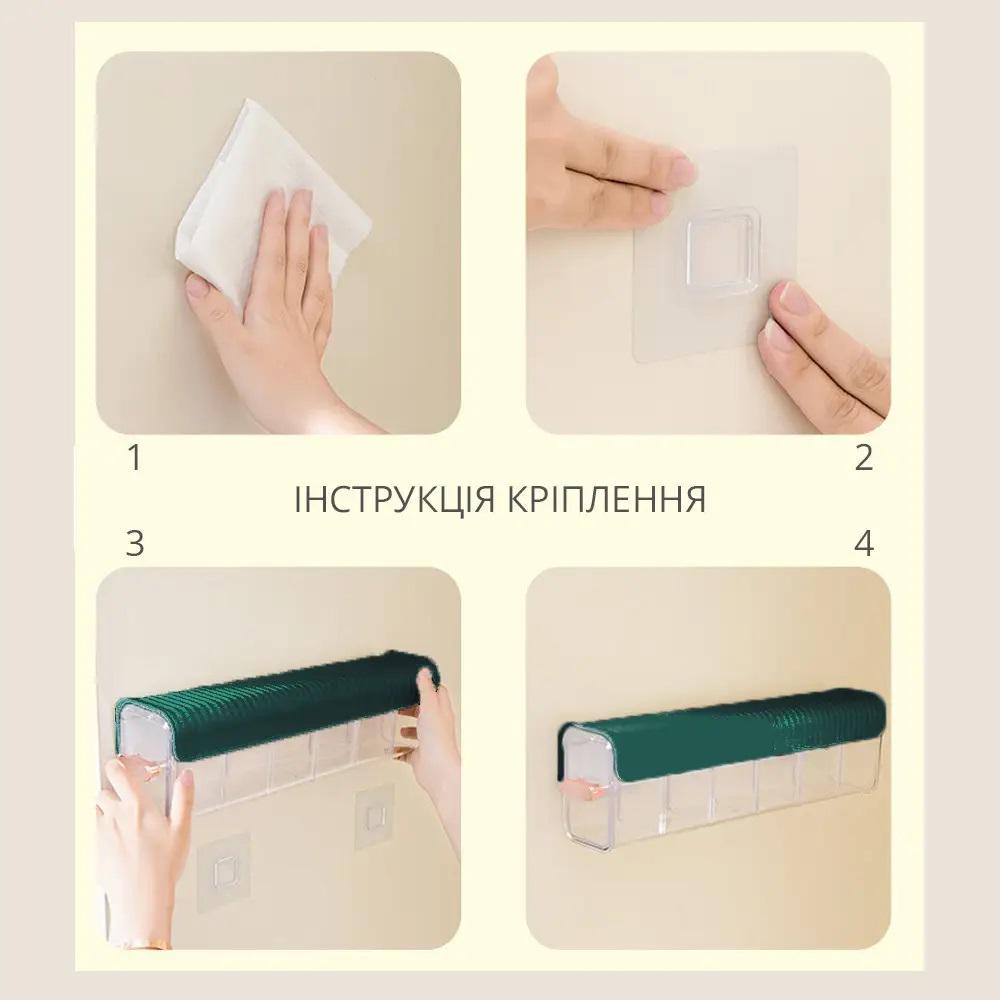 1

2

ІНСТРУКЦІЯ КРІПЛЕННЯ

3

4