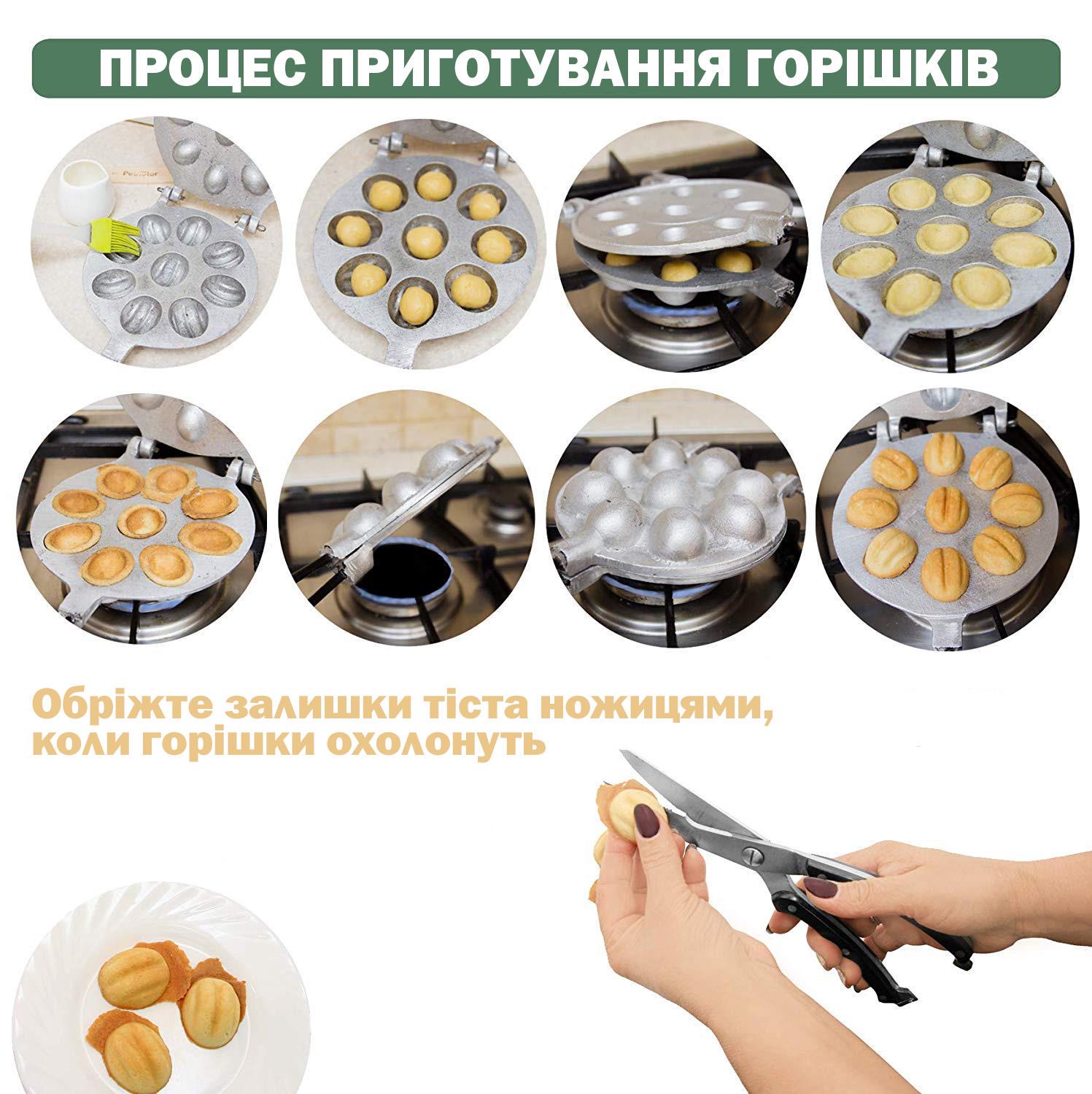 ПРОЦЕС ПРИГОТУВАННЯ ГОРІШКІВ

Обріжте залишки тіста ножицями, коли горішки охолонуть