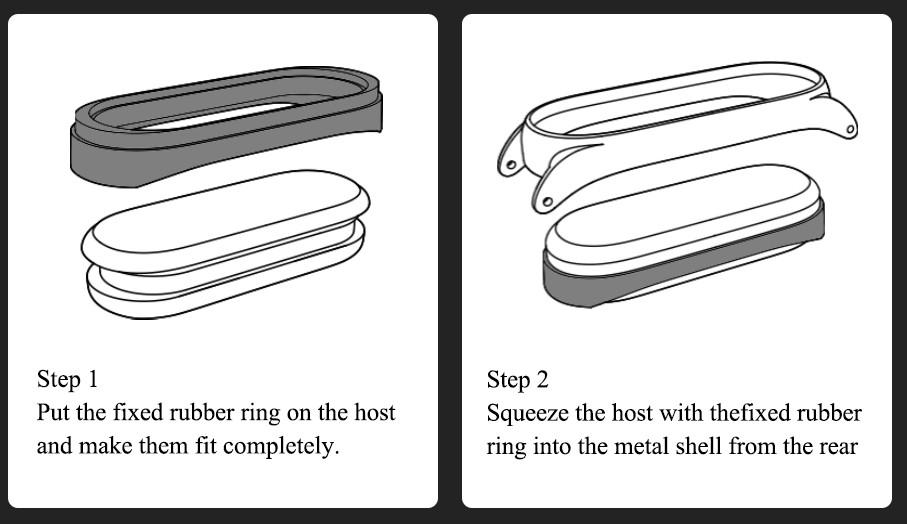 Step 1
Put the fixed rubber ring on the host and make them fit completely.

Step 2
Squeeze the host with thefixed rubber ring into the metal shell from the rear