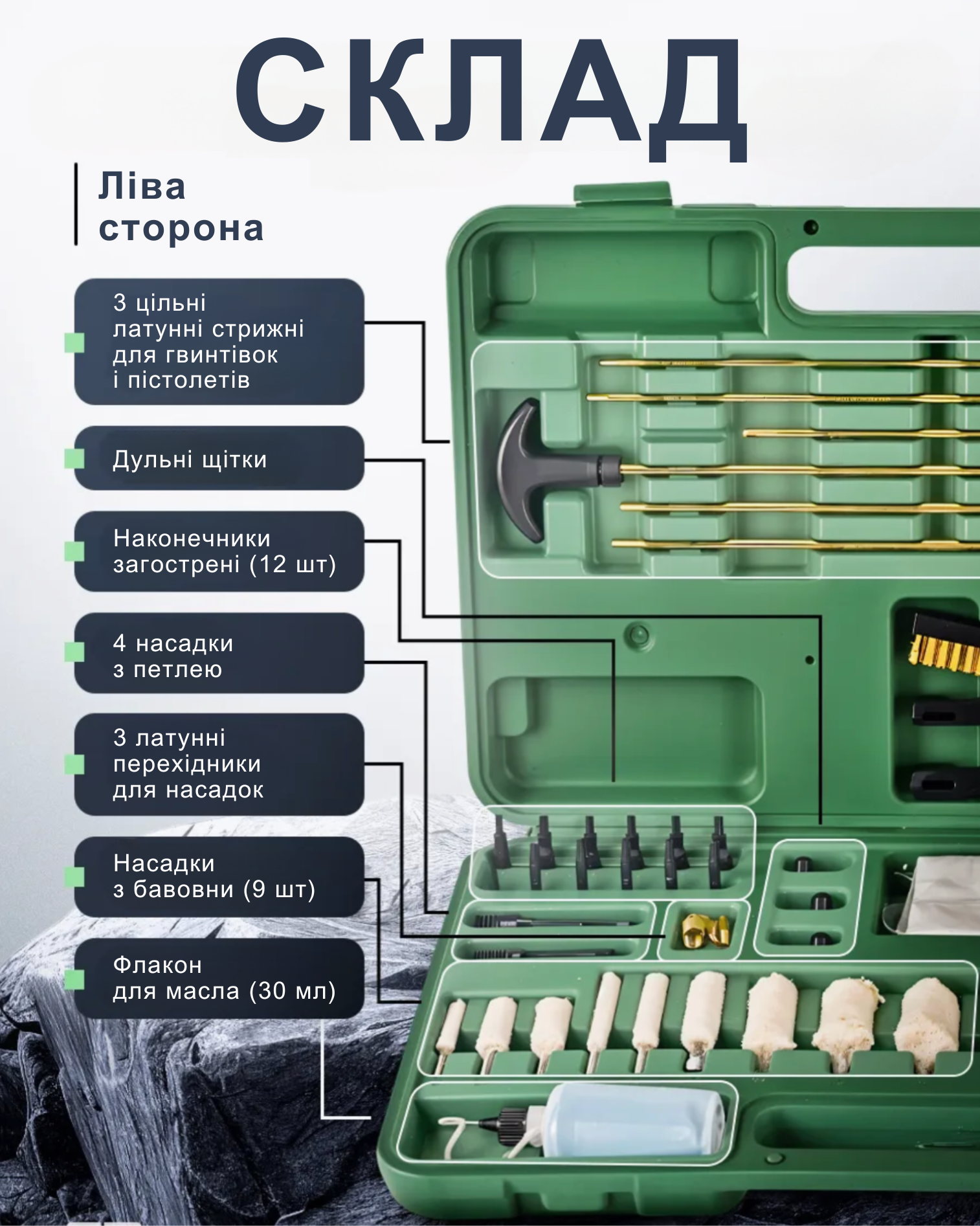 СКЛАД

Ліва сторона

3 цільні латунні стрижні для гвинтівок і пістолетів

Дульні щітки

Наконечники загострені (12 шт)

4 насадки з петлею

3 латунні перехідники для насадок

Насадки з бавовни (9 шт)

Флакон для масла (30 мл)