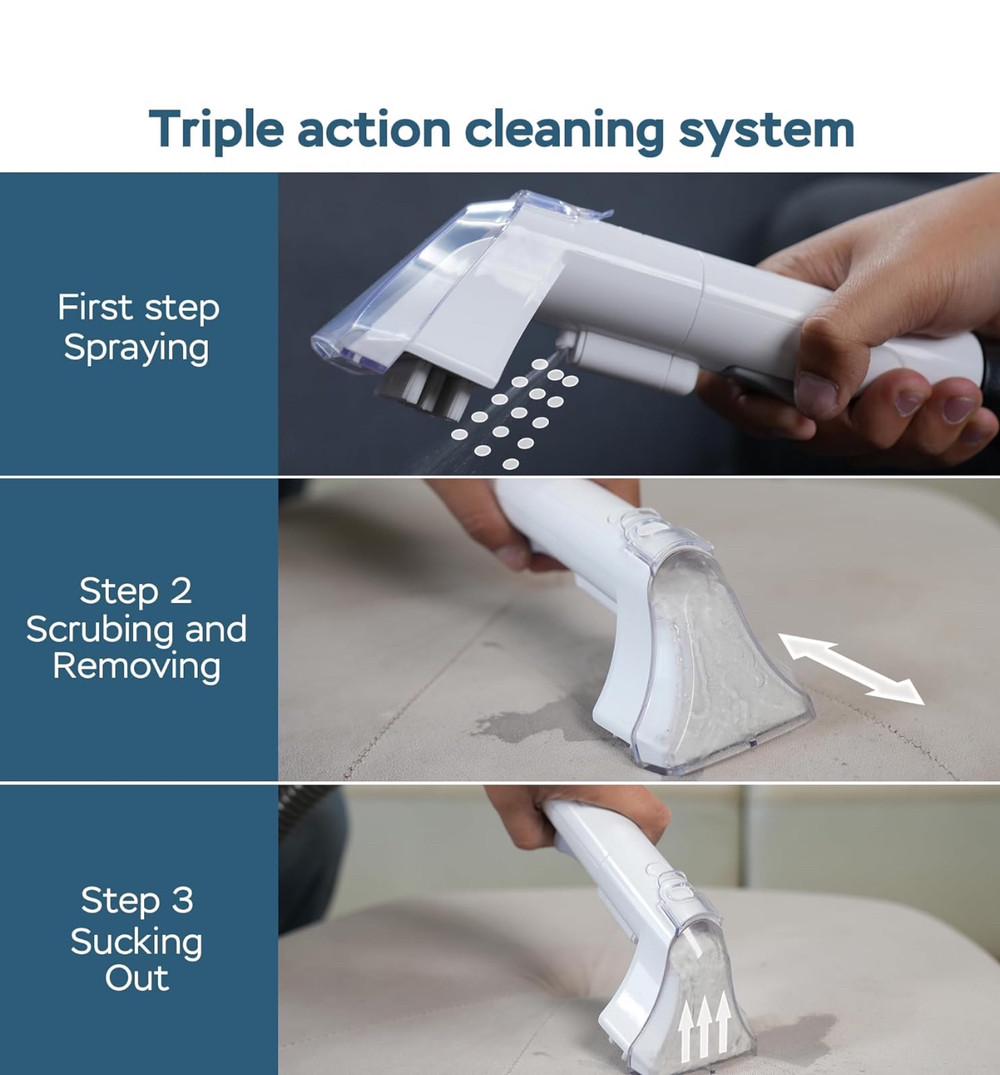 Triple action cleaning system

First step
Spraying

Step 2
Scrubing and
Removing

Step 3
Sucking
Out