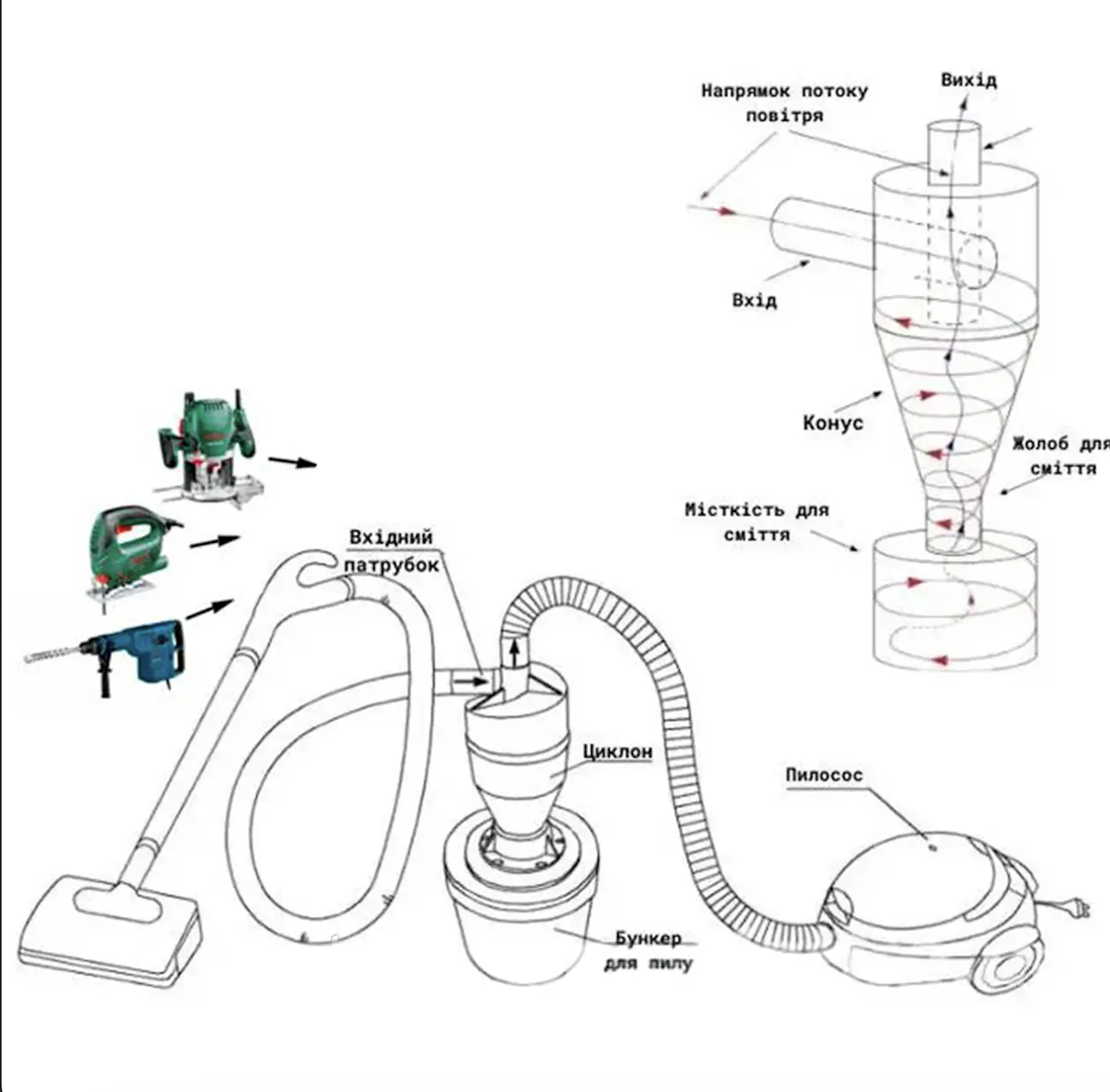 Напрямок потоку повітря

Вихід

Вхід

Конус

Жолоб для сміття

Місткість для сміття

Вхідний патрубок

Циклон

Пилосос

Бункер для пилу