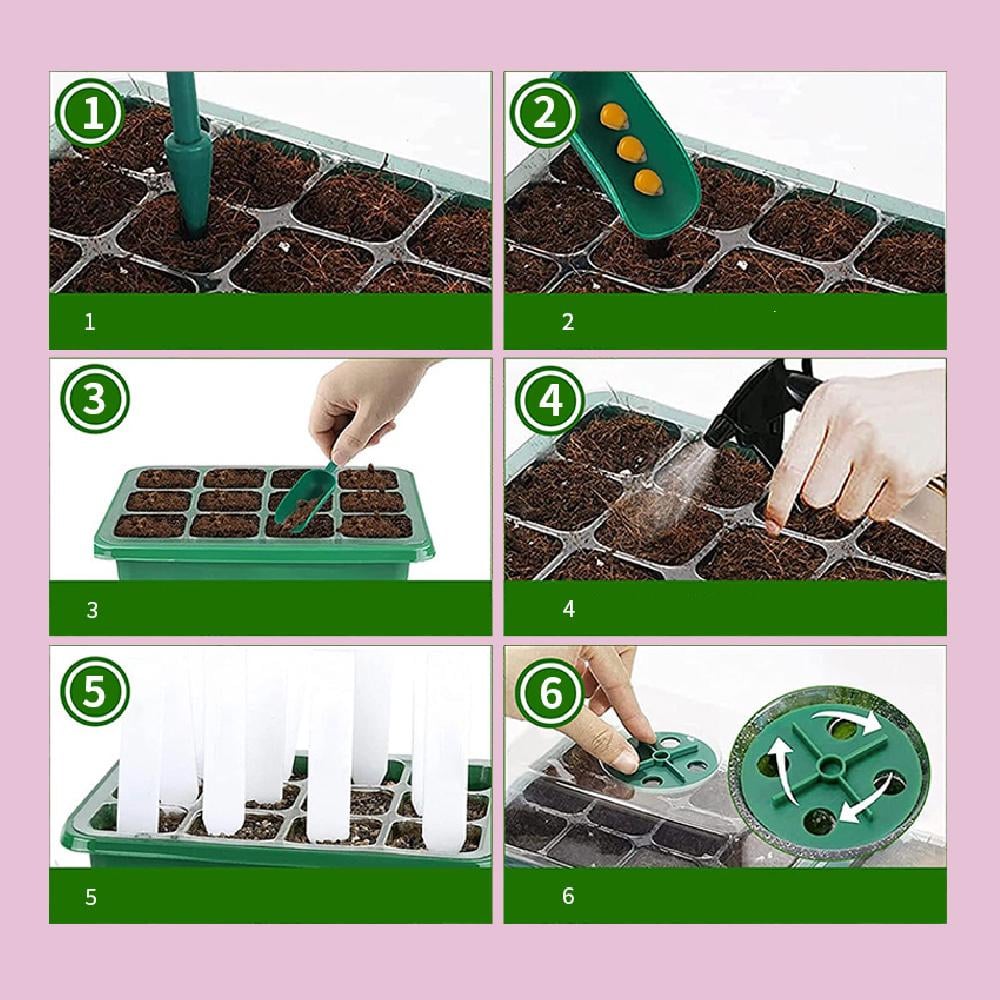 1

1

2

2

3

3

4

4

5

5

6

6