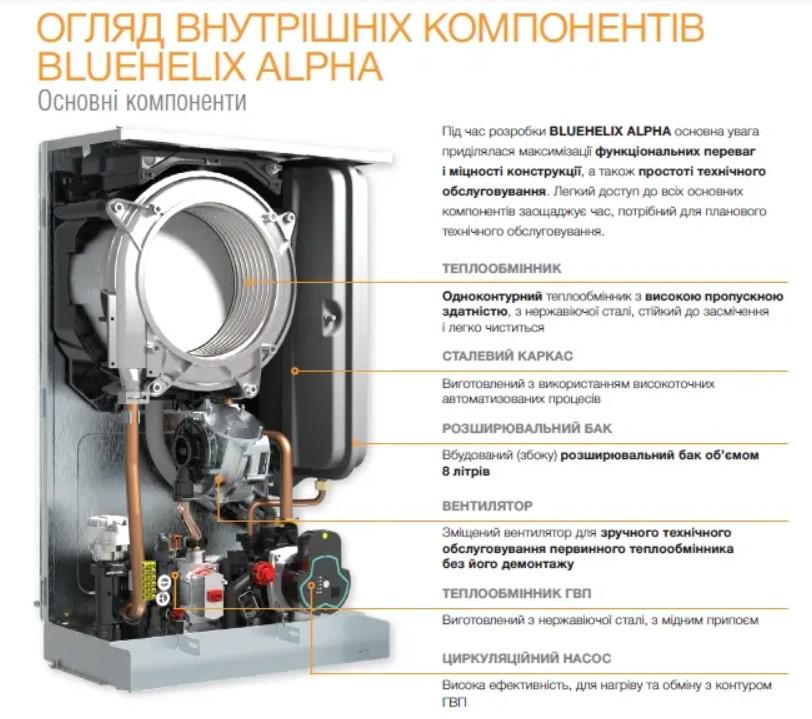 ОГЛЯД ВНУТРІШНІХ КОМПОНЕНТІВ BLUEHELIX ALPHA
Основні компоненти

Під час розробки BLUEHELIX ALPHA основна увага приділялася максимізації функціональних переваг і міцності конструкції, а також простоті технічного обслуговування. Легкий доступ до всіх основних компонентів заощаджує час, потрібний для планового технічного обслуговування.

ТЕПЛООБМІННИК

Одноконтурний теплообмінник з високою пропускною здатністю, з нержавіючої сталі, стійкий до засмічення і легко чиститься

СТАЛЕВИЙ КАРКАС

Виготовлений з використанням високоточних автоматизованих процесів

РОЗШИРЮВАЛЬНИЙ БАК

Вбудований (збоку) розширювальний бак об'ємом 8 літрів

ВЕНТИЛЯТОР

Зміщений вентилятор для зручного технічного обслуговування первинного теплообмінника без його демонтажу

ТЕПЛООБМІННИК ГВП

Виготовлений з нержавіючої сталі, з мідним припоєм

ЦИРКУЛЯЦІЙНИЙ НАСОС

Висока ефективність, для нагріву та обміну з контуром ГВП