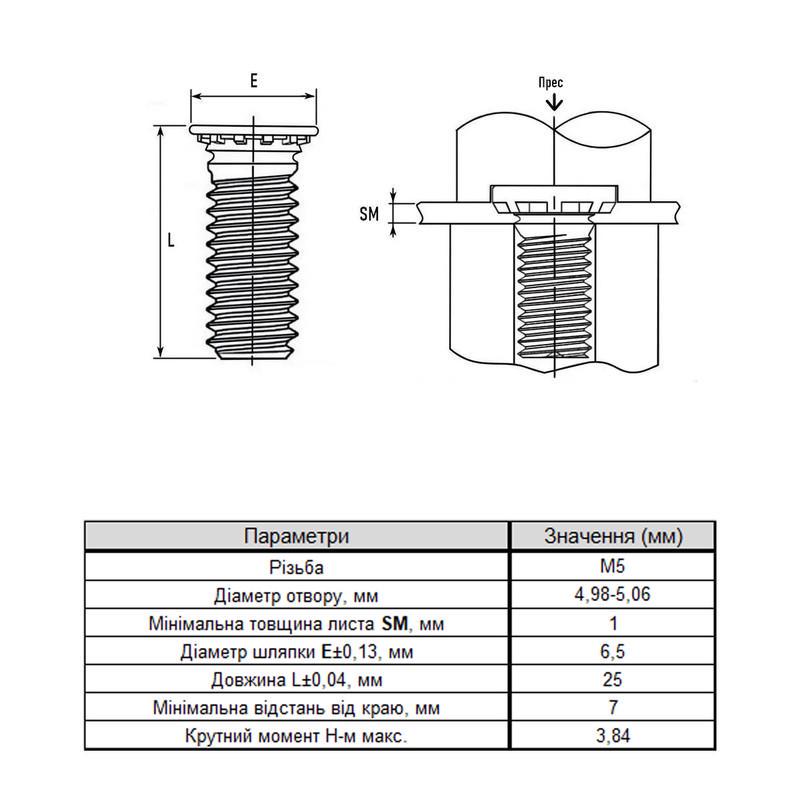 E

L

Прес

SM

| Параметри | Значення (мм) |
|---|---|
| Різьба | M5 |
| Діаметр отвору, мм | 4,98-5,06 |
| Мінімальна товщина листа **SM**, мм | 1 |
| Діаметр шляпки **E**±0,13, мм | 6,5 |
| Довжина L±0,04, мм | 25 |
| Мінімальна відстань від краю, мм | 7 |
| Крутний момент Н-м макс. | 3,84 |