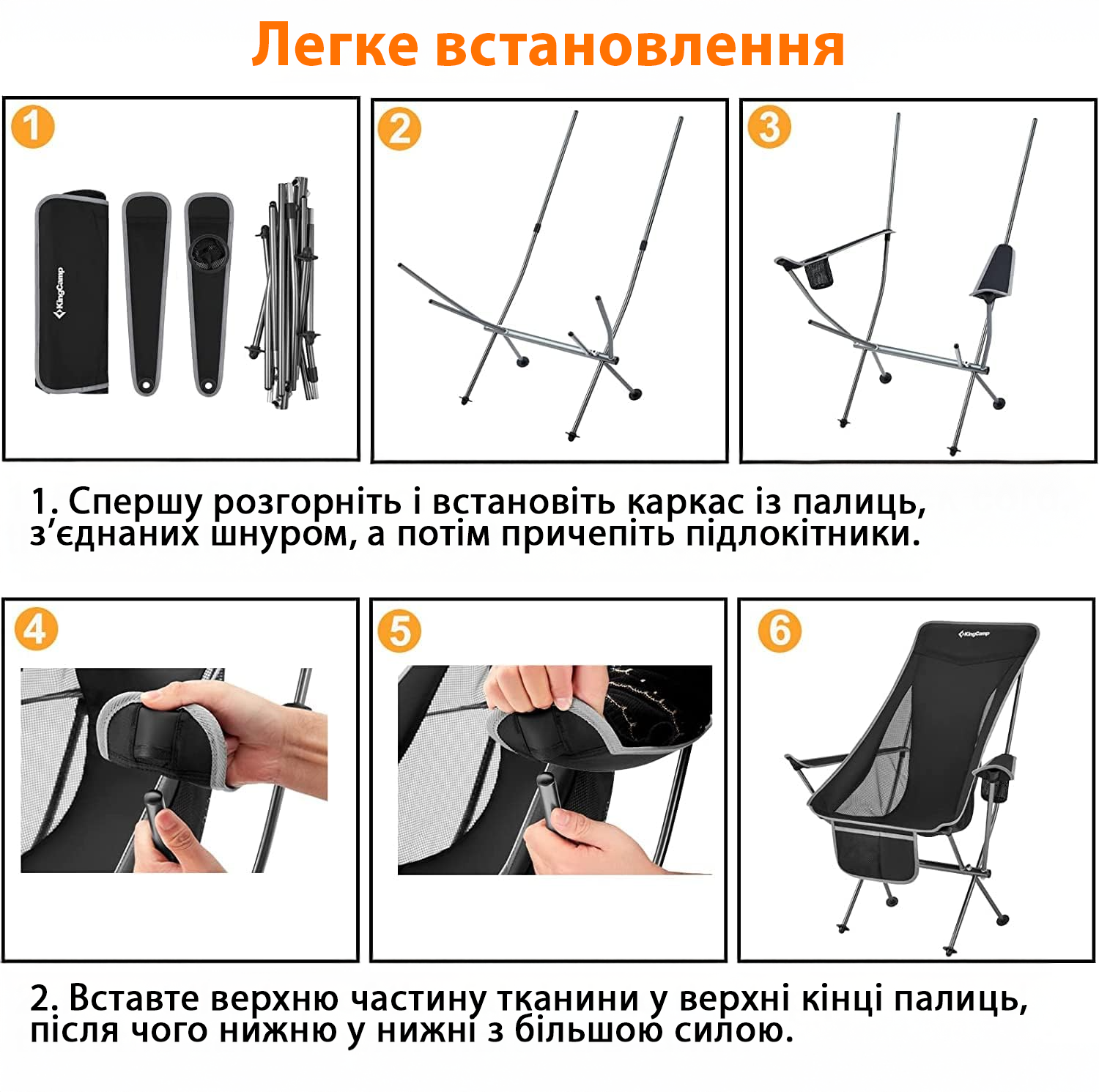 Легке встановлення

1

KingCamp

2

3

1. Спершу розгорніть і встановіть каркас із палиць, з'єднаних шнуром, а потім причепіть підлокітники.

4

5

6

KingCamp

2. Вставте верхню частину тканини у верхні кінці палиць, після чого нижню у нижні з більшою силою.