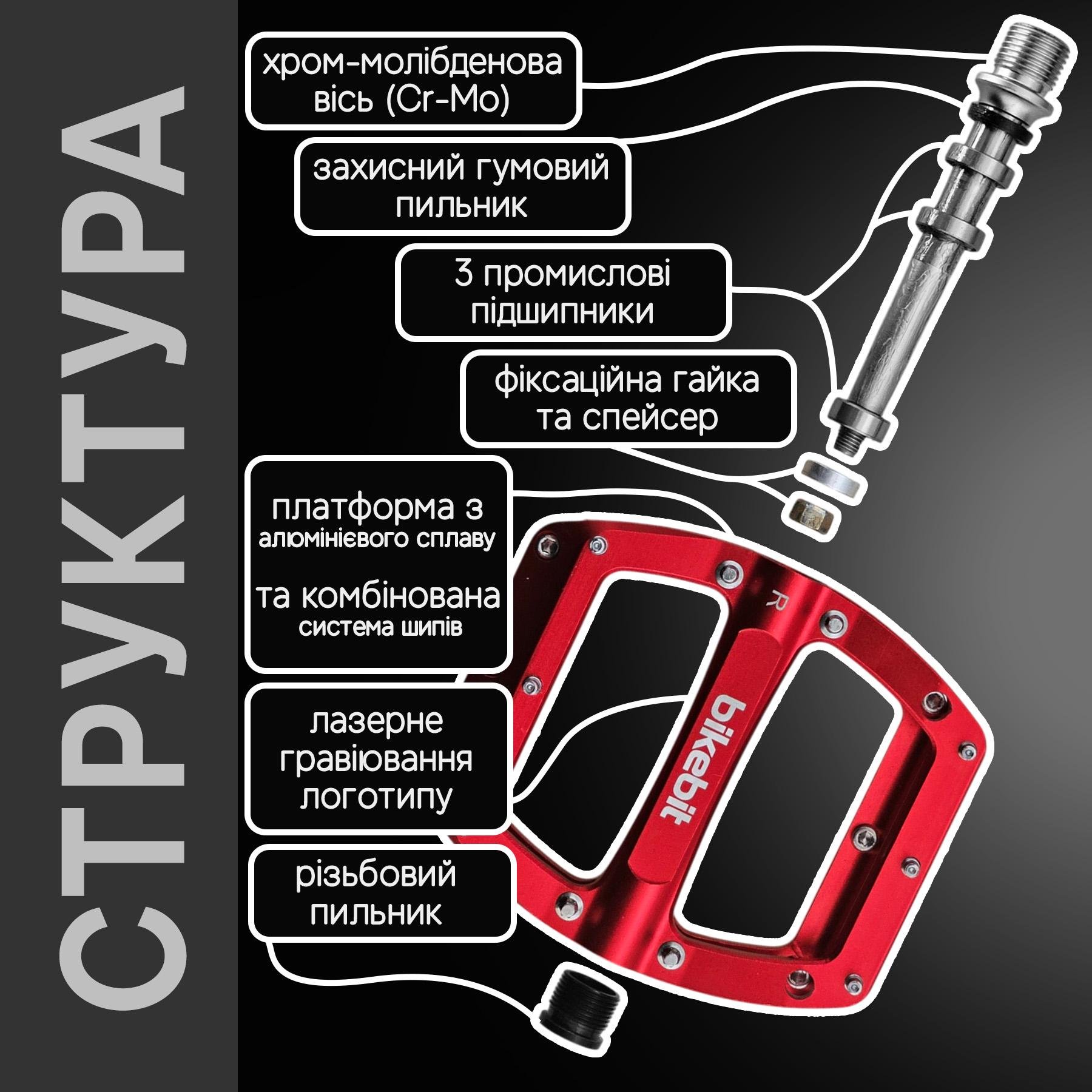 СТРУКТУРА

хром-молібденова вісь (Cr-Mo)

захисний гумовий пильник

3 промислові підшипники

фіксаційна гайка та спейсер

платформа з алюмінієвого сплаву

та комбінована система шипів

лазерне гравіювання логотипу

різьбовий пильник

R

bikebit