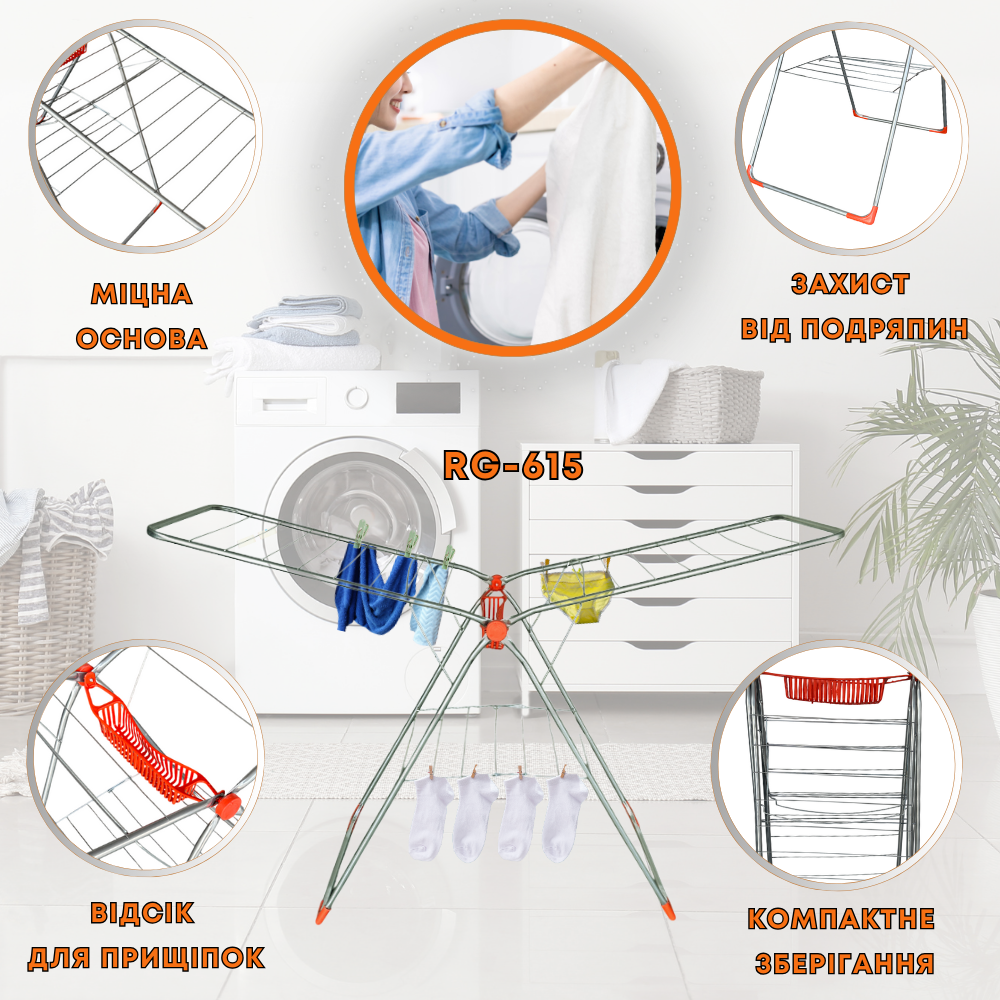 МІЦНА
ОСНОВА

ЗАХИСТ
ВІД ПОДРЯПИН

RG-615

ВІДСІК
ДЛЯ ПРИЩІПОК

КОМПАКТНЕ
ЗБЕРІГАННЯ