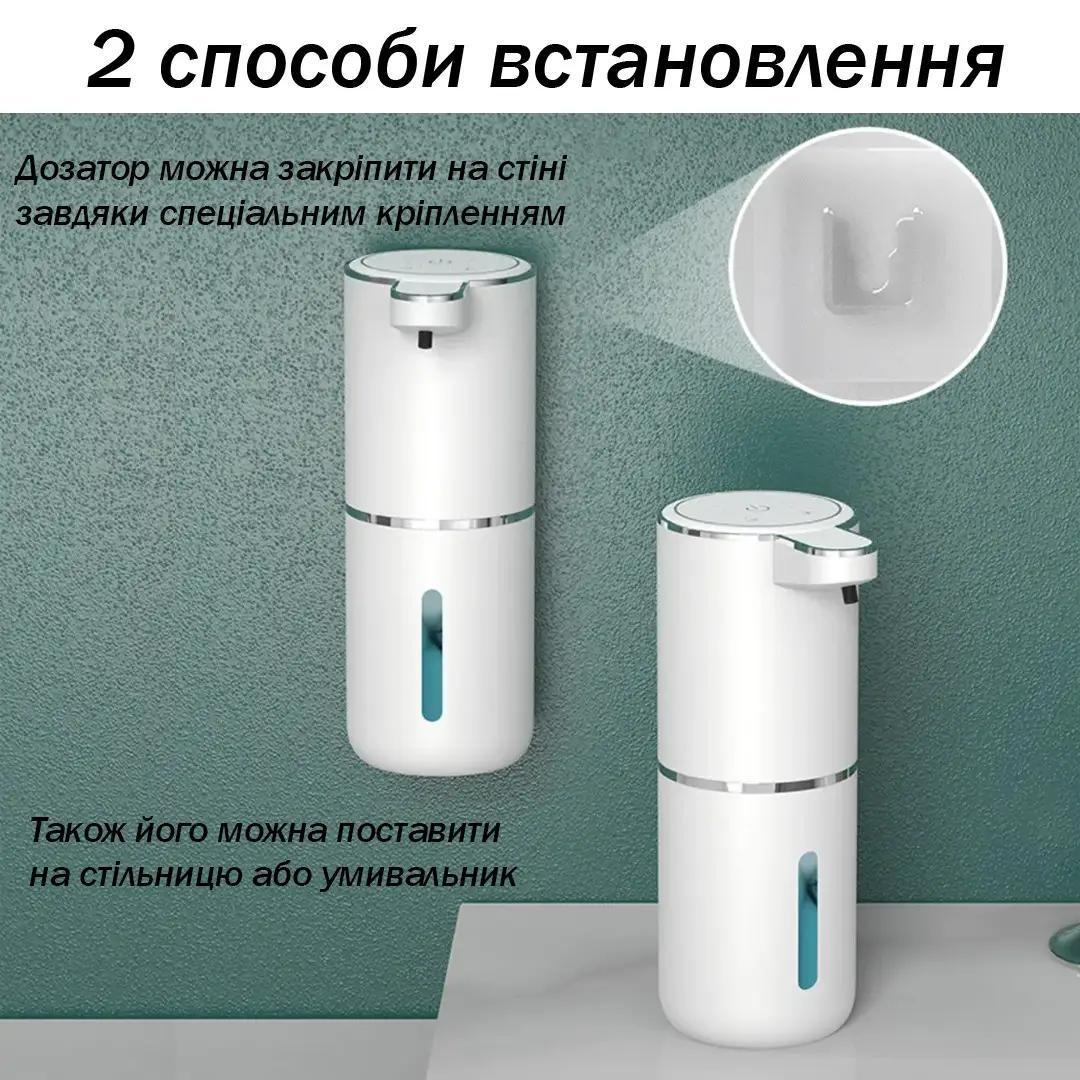 2 способи встановлення

Дозатор можна закріпити на стіні завдяки спеціальним кріпленням

Також його можна поставити на стільницю або умивальник