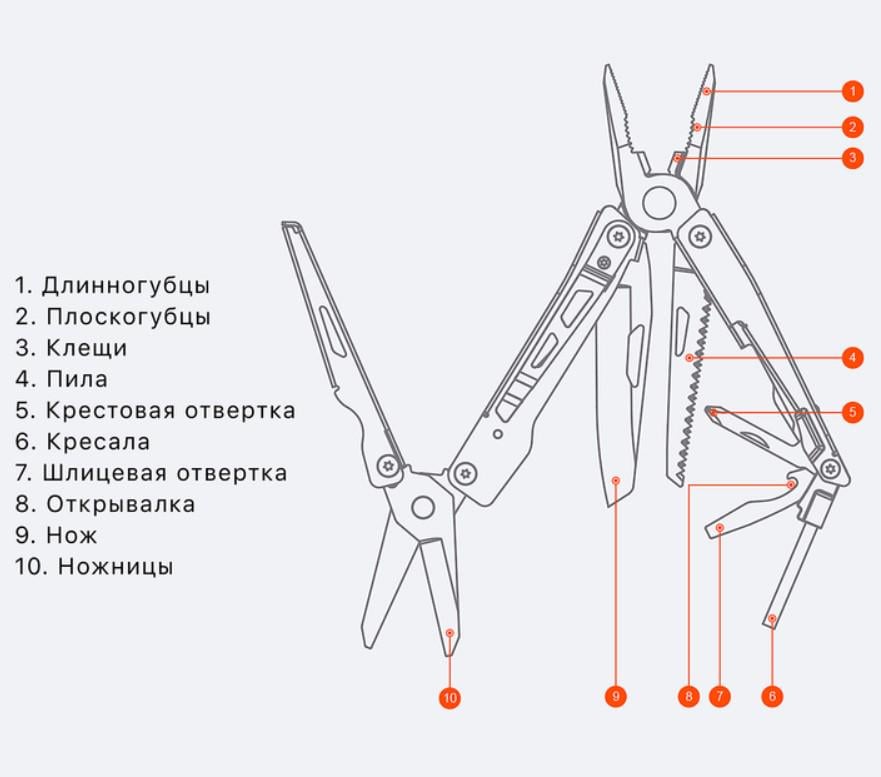 1. Длинногубцы
2. Плоскогубцы
3. Клещи
4. Пила
5. Крестовая отвертка
6. Кресала
7. Шлицевая отвертка
8. Открывалка
9. Нож
10. Ножницы

1
2
3
4
5
10
9
8
7
6