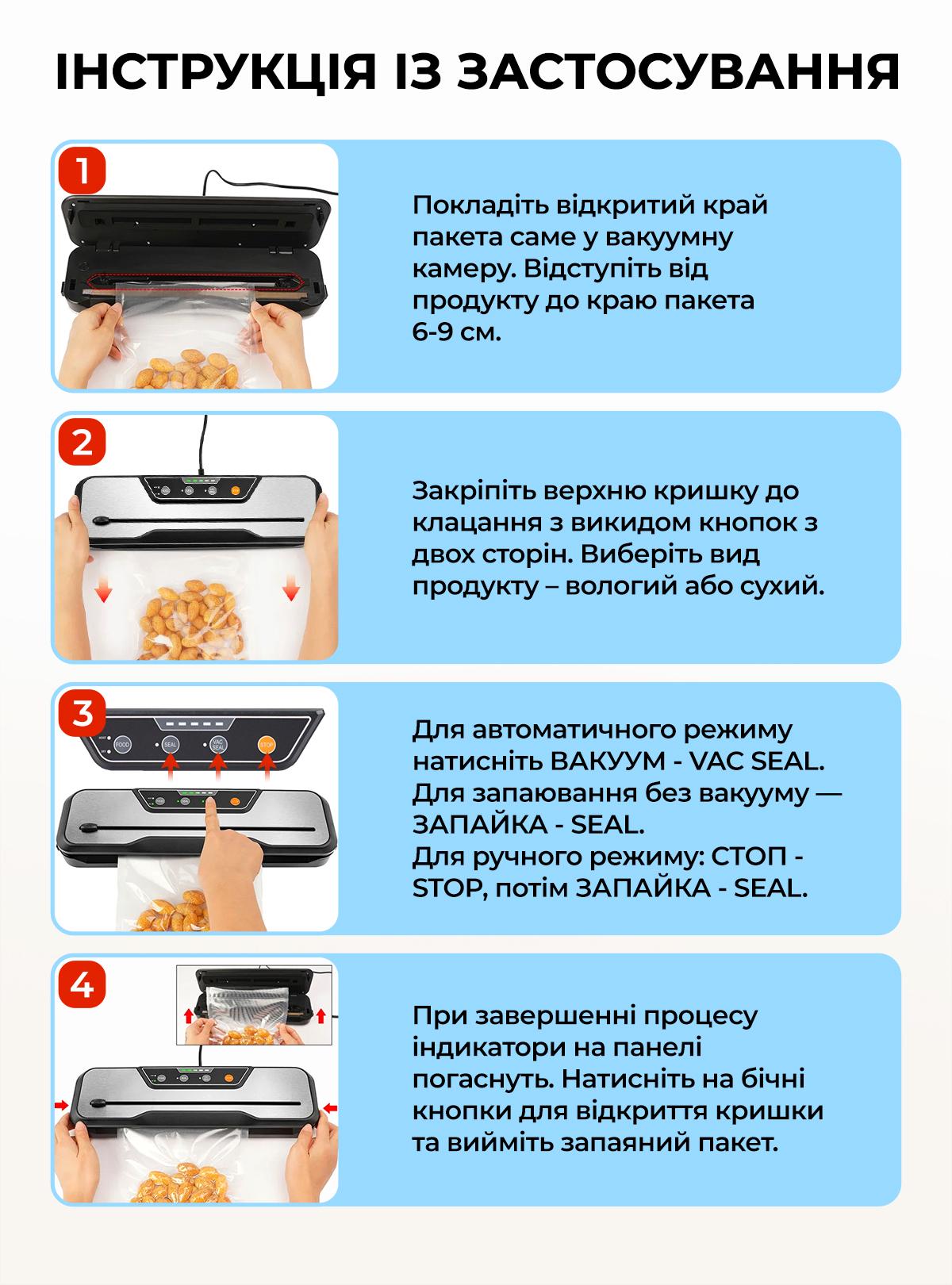 ІНСТРУКЦІЯ ІЗ ЗАСТОСУВАННЯ

1

Покладіть відкритий край пакета саме у вакуумну камеру. Відступіть від продукту до краю пакета 6-9 см.

2

Закріпіть верхню кришку до клацання з викидом кнопок з двох сторін. Виберіть вид продукту – вологий або сухий.

3

FOOD SEAL VAC SEAL STOP

Для автоматичного режиму натисніть ВАКУУМ - VAC SEAL. Для запаювання без вакууму — ЗАПАЙКА - SEAL. Для ручного режиму: СТОП - STOP, потім ЗАПАЙКА - SEAL.

4

При завершенні процесу індикатори на панелі погаснуть. Натисніть на бічні кнопки для відкриття кришки та вийміть запаяний пакет.