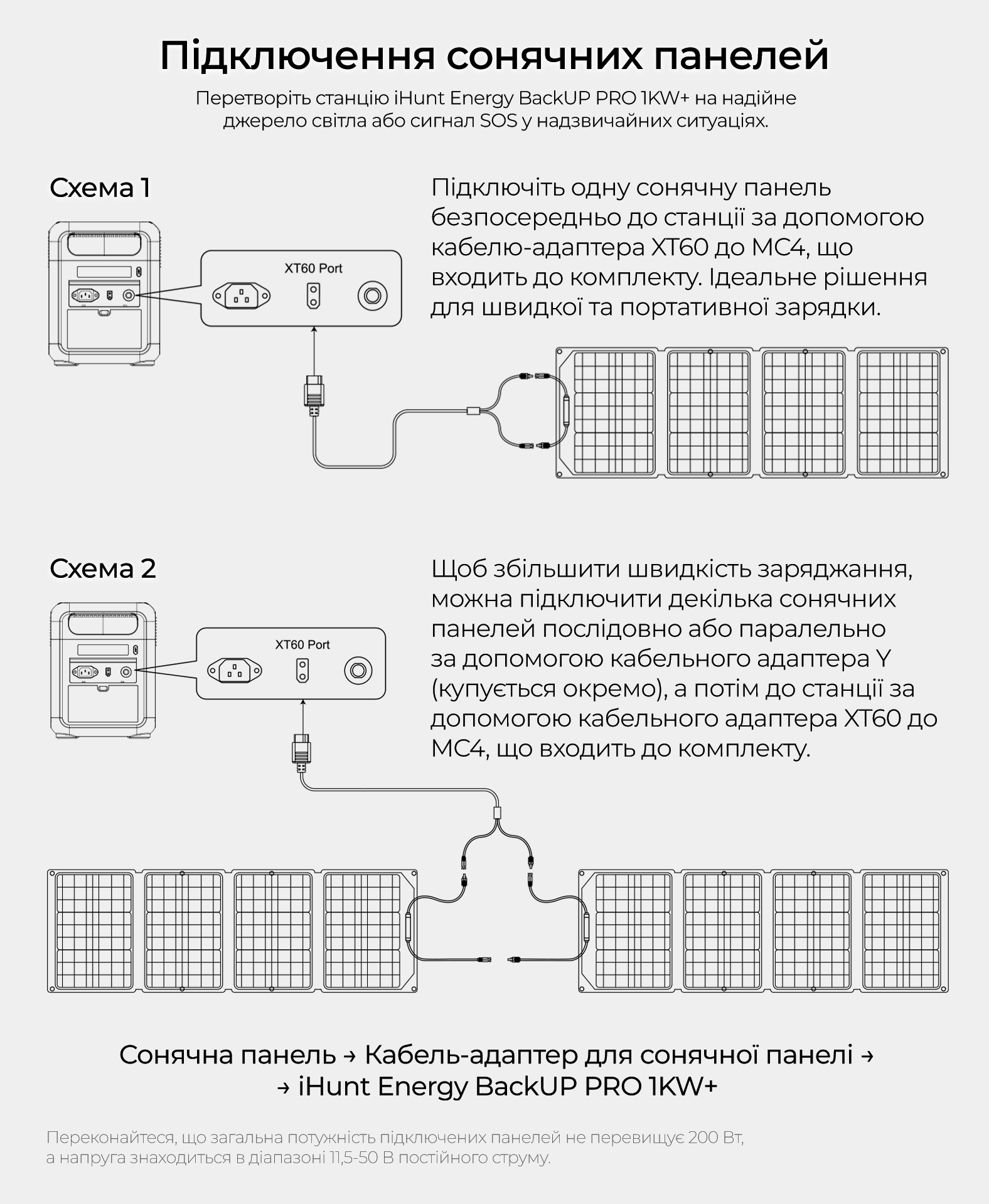 Підключення сонячних панелей

Перетворіть станцію iHunt Energy BackUP PRO 1KW+ на надійне джерело світла або сигнал SOS у надзвичайних ситуаціях.

Схема 1

XT60 Port

Підключіть одну сонячну панель безпосередньо до станції за допомогою кабелю-адаптера XT60 до MC4, що входить до комплекту. Ідеальне рішення для швидкої та портативної зарядки.

Схема 2

XT60 Port

Щоб збільшити швидкість заряджання, можна підключити декілька сонячних панелей послідовно або паралельно за допомогою кабельного адаптера Y (купується окремо), а потім до станції за допомогою кабельного адаптера XT60 до MC4, що входить до комплекту.

Сонячна панель → Кабель-адаптер для сонячної панелі → → iHunt Energy BackUP PRO 1KW+

Переконайтеся, що загальна потужність підключених панелей не перевищує 200 Вт, а напруга знаходиться в діапазоні 11,5-50 В постійного струму.