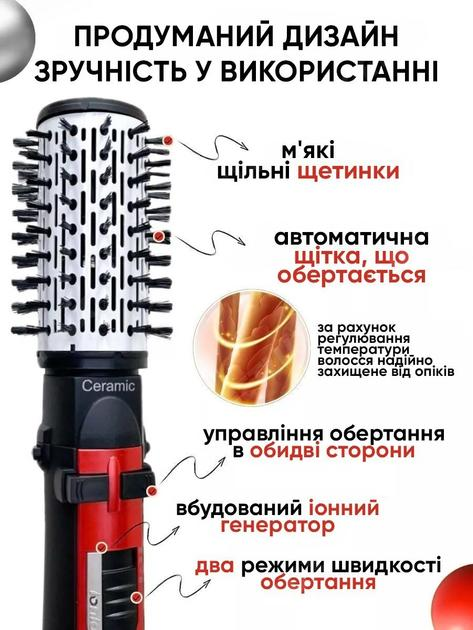 ПРОДУМАНИЙ ДИЗАЙН
ЗРУЧНІСТЬ У ВИКОРИСТАННІ

м'які
щільні щетинки

автоматична
щітка, що
обертається

за рахунок
регулювання
температури
волосся надійно
захищене від опіків

Ceramic

управління обертання
в обидві сторони

вбудований іонний
генератор

два режими швидкості
обертання