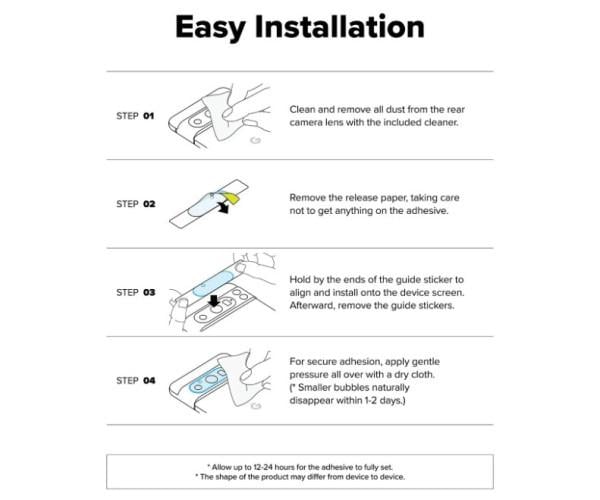 Easy Installation

STEP 01

Clean and remove all dust from the rear camera lens with the included cleaner.

STEP 02

Remove the release paper, taking care not to get anything on the adhesive.

STEP 03

Hold by the ends of the guide sticker to align and install onto the device screen. Afterward, remove the guide stickers.

STEP 04

For secure adhesion, apply gentle pressure all over with a dry cloth. (* Smaller bubbles naturally disappear within 1-2 days.)

* Allow up to 12-24 hours for the adhesive to fully set.
* The shape of the product may differ from device to device.