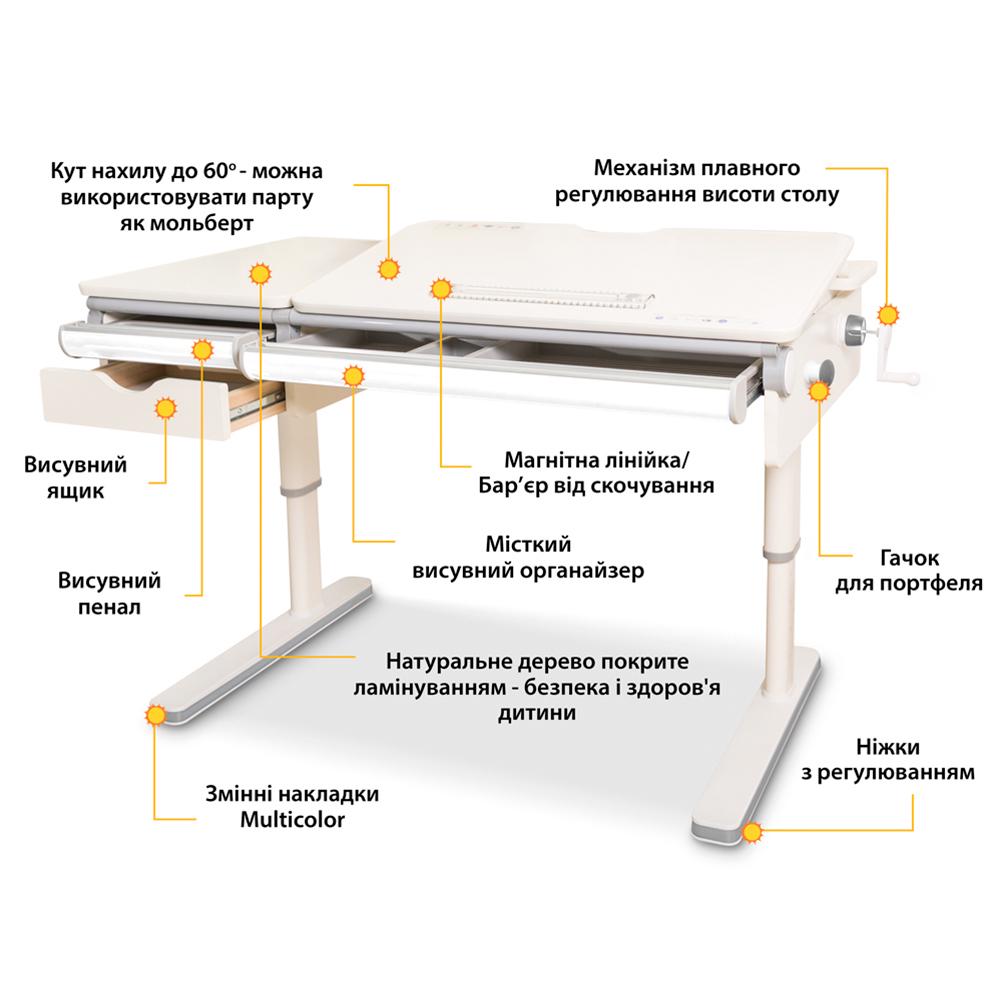 Кут нахилу до 60° - можна використовувати парту як мольберт

Механізм плавного регулювання висоти столу

Висувний ящик

Магнітна лінійка/ Бар'єр від скочування

Місткий висувний органайзер

Гачок для портфеля

Висувний пенал

Натуральне дерево покрите ламінуванням - безпека і здоров'я дитини

Ніжки з регулюванням

Змінні накладки Multicolor