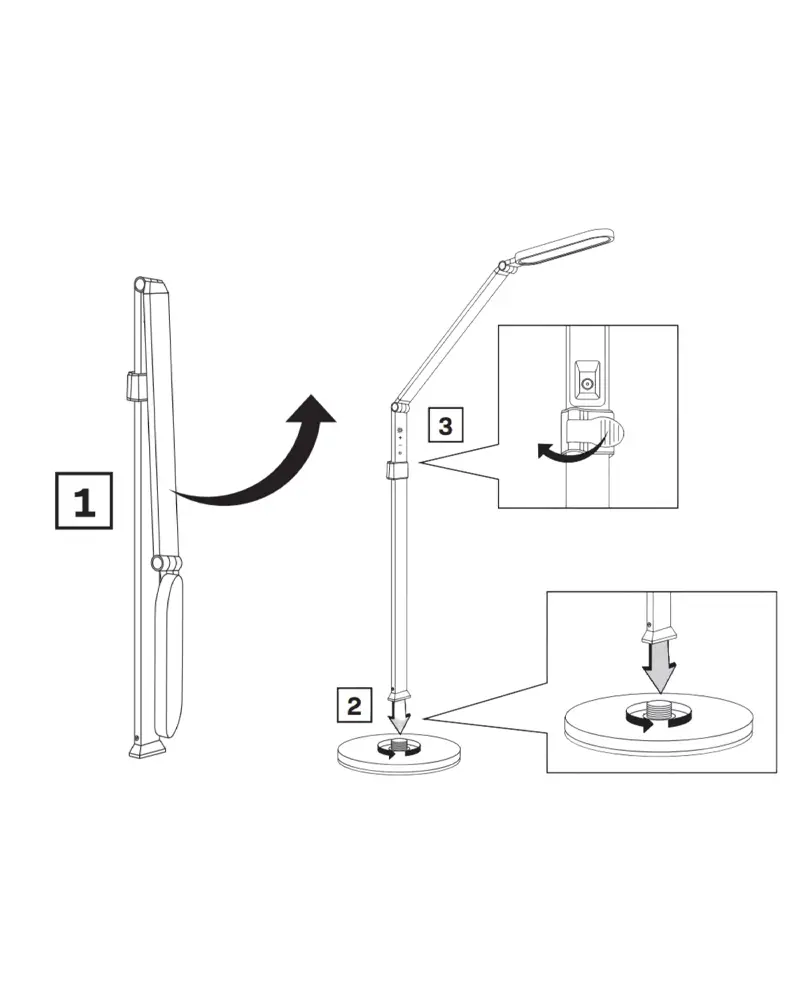 1

3

2