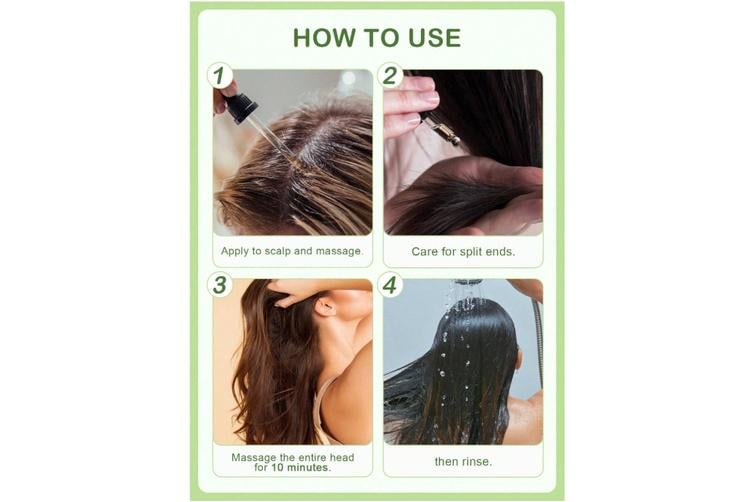 HOW TO USE

1

Apply to scalp and massage.

2

Care for split ends.

3

Massage the entire head for 10 minutes.

4

then rinse.