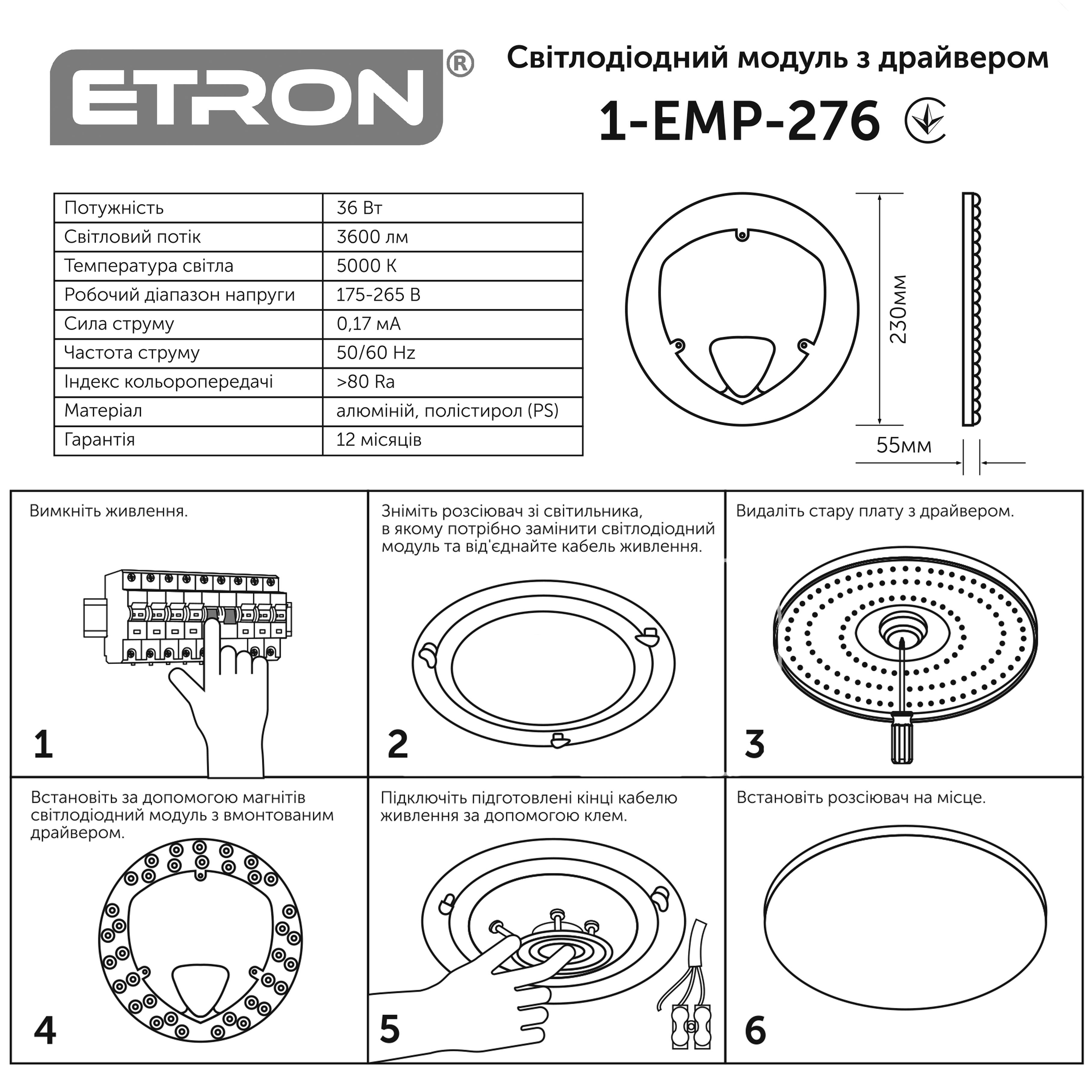 ETRON®

Світлодіодний модуль з драйвером

1-EMP-276

| Потужність | 36 Вт |
|---|---|
| Світловий потік | 3600 лм |
| Температура світла | 5000 К |
| Робочий діапазон напруги | 175-265 В |
| Сила струму | 0,17 мА |
| Частота струму | 50/60 Hz |
| Індекс кольоропередачі | >80 Ra |
| Матеріал | алюміній, полістирол (PS) |
| Гарантія | 12 місяців |

230мм

55мм

Вимкніть живлення.

1

Зніміть розсіювач зі світильника, в якому потрібно замінити світлодіодний модуль та від'єднайте кабель живлення.

2

Видаліть стару плату з драйвером.

3

Встановіть за допомогою магнітів світлодіодний модуль з вмонтованим драйвером.

4

Підключіть підготовлені кінці кабелю живлення за допомогою клем.

5

Встановіть розсіювач на місце.

6