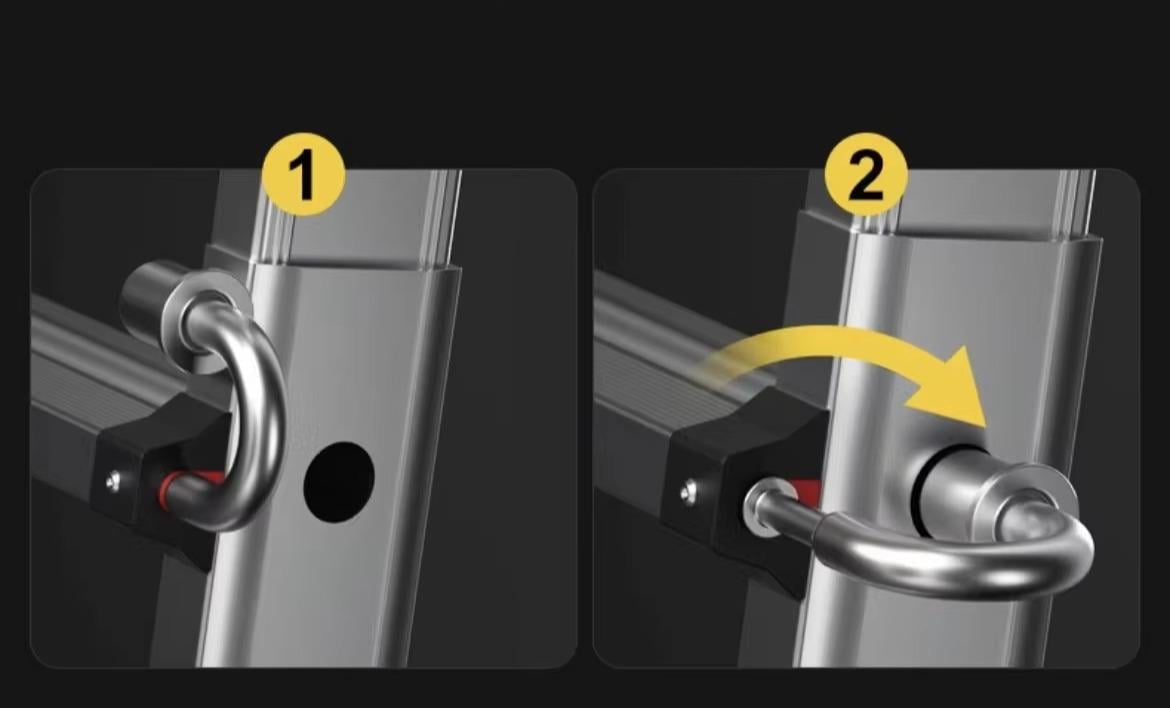 1

2