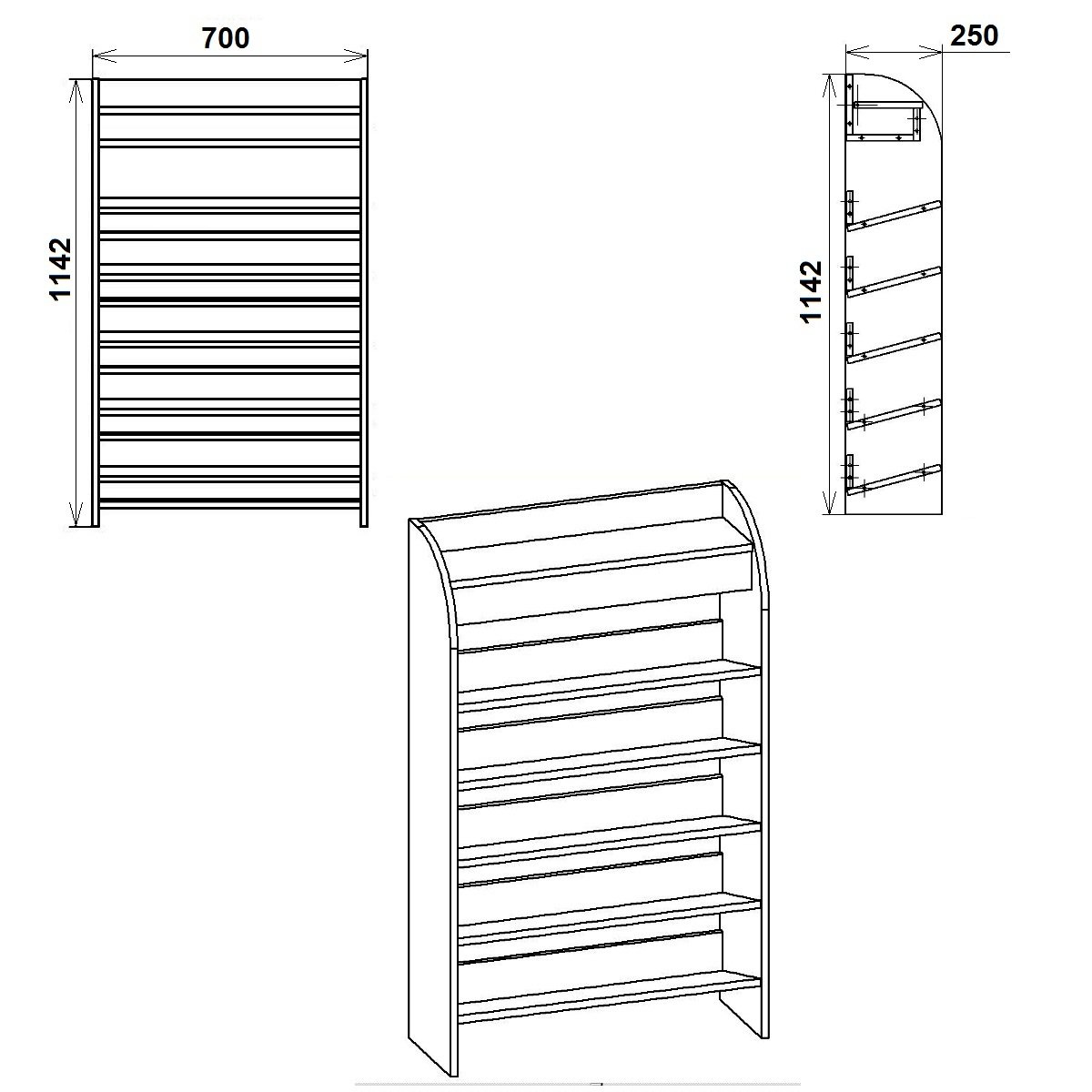 700

1142

250

1142