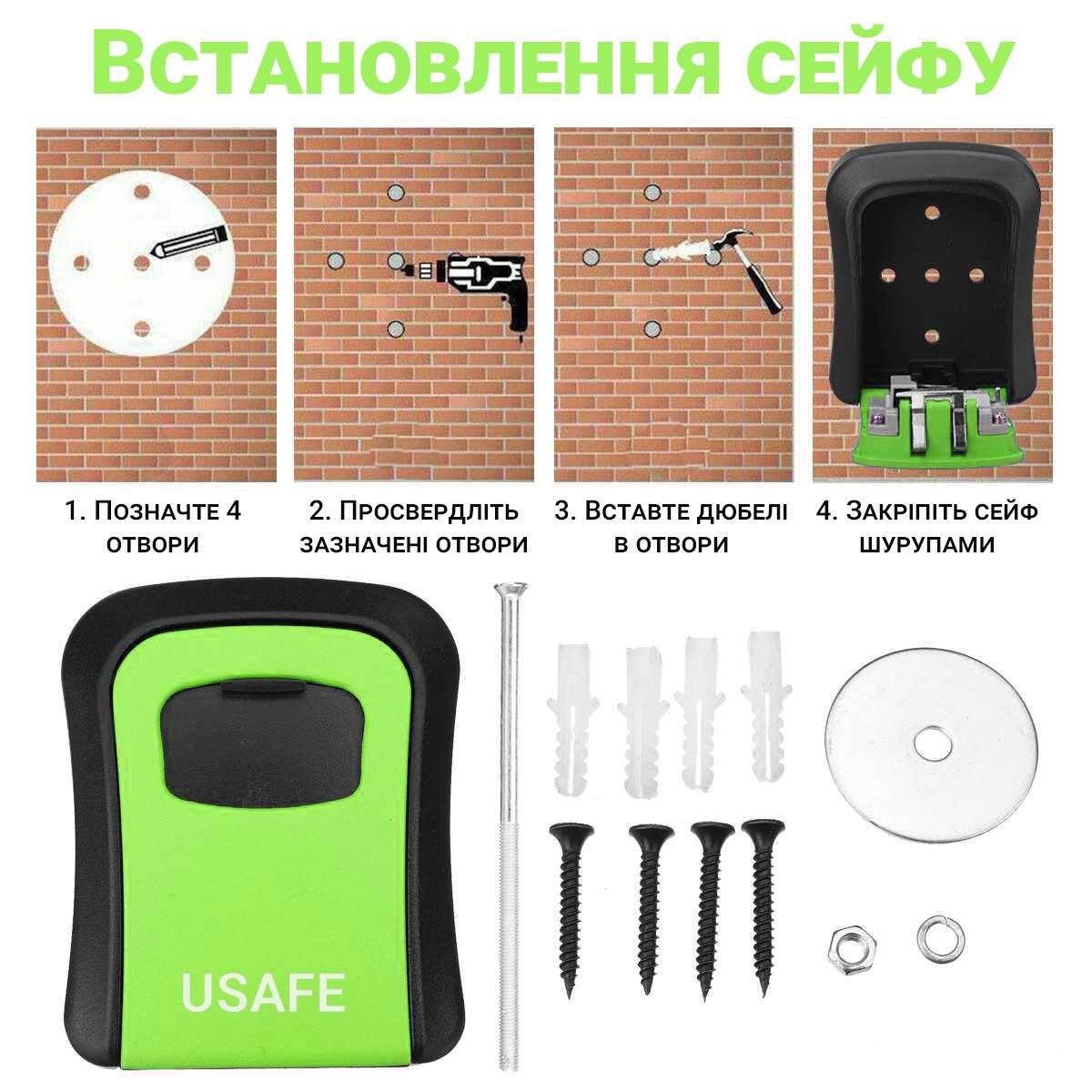 Встановлення сейфу

1. Позначте 4 отвори

2. Просвердліть зазначені отвори

3. Вставте дюбелі в отвори

4. Закріпіть сейф шурупами

USAFE