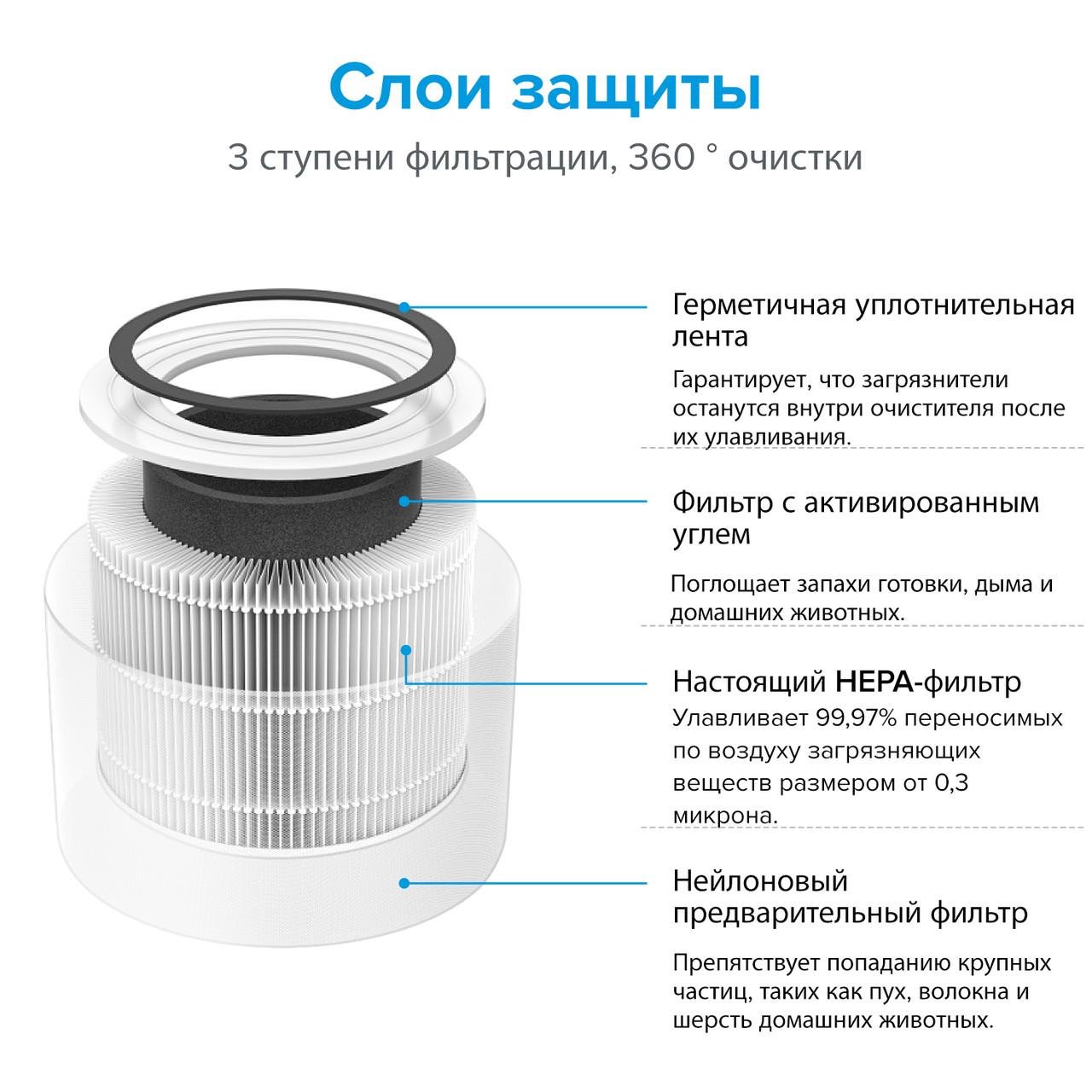 Слои защиты

3 ступени фильтрации, 360 ° очистки

Герметичная уплотнительная лента

Гарантирует, что загрязнители останутся внутри очистителя после их улавливания.

Фильтр с активированным углем

Поглощает запахи готовки, дыма и домашних животных.

Настоящий HEPA-фильтр

Улавливает 99,97% переносимых по воздуху загрязняющих веществ размером от 0,3 микрона.

Нейлоновый предварительный фильтр

Препятствует попаданию крупных частиц, таких как пух, волокна и шерсть домашних животных.