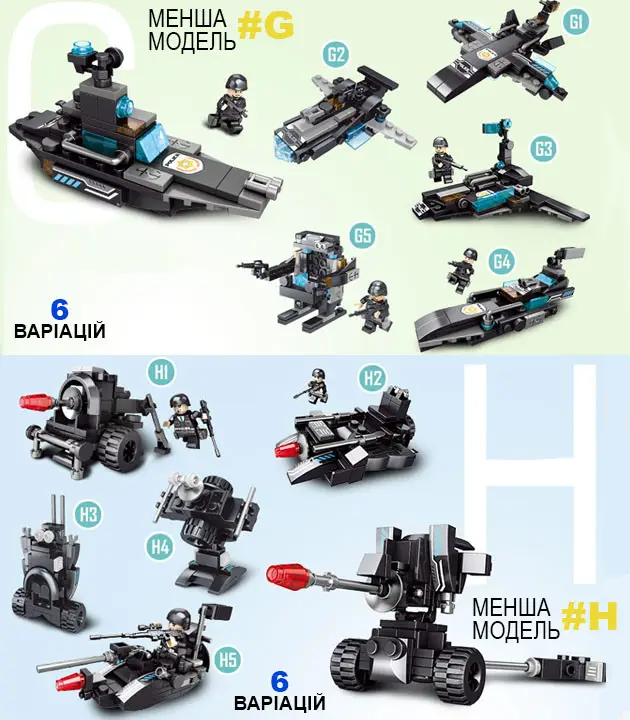 G

МЕНША МОДЕЛЬ #G

G1

G2

G3

G5

G4

6 ВАРІАЦІЙ

H

H1

H2

H3

H4

H5

МЕНША МОДЕЛЬ #H

6 ВАРІАЦІЙ