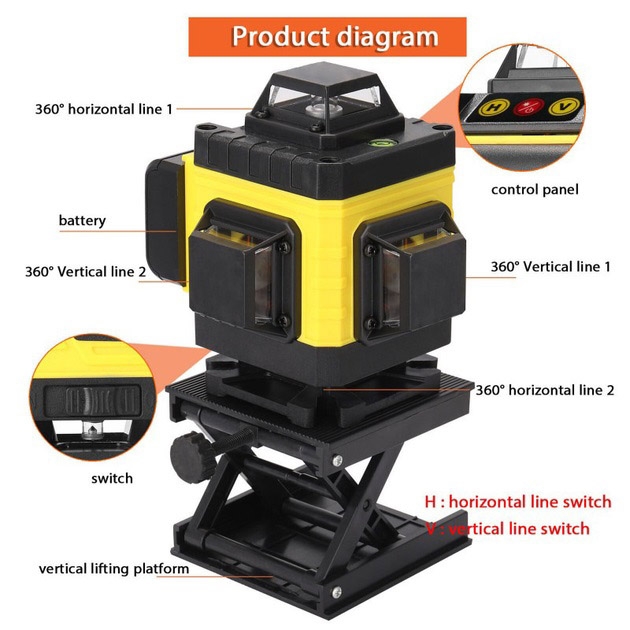 Product diagram

360° horizontal line 1

H

V

control panel

battery

360° Vertical line 2

360° Vertical line 1

360° horizontal line 2

switch

H : horizontal line switch
V : vertical line switch

vertical lifting platform