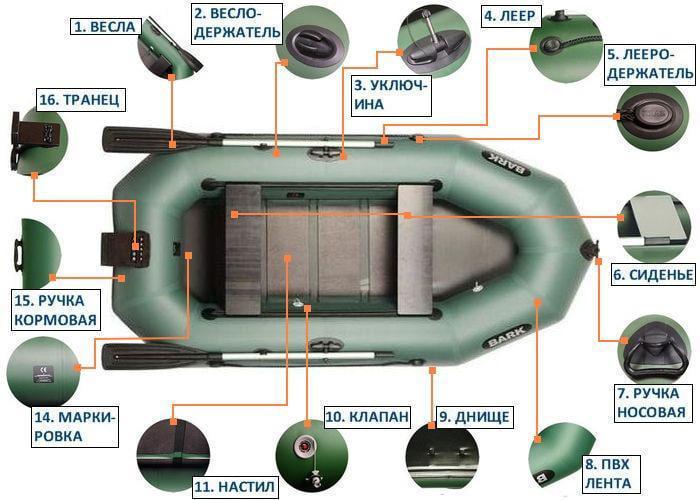 1. ВЕСЛА

2. ВЕСЛО-ДЕРЖАТЕЛЬ

3. УКЛЮЧ-ИНА

4. ЛЕЕР

5. ЛЕЕРО-ДЕРЖАТЕЛЬ

16. ТРАНЕЦ

BARK

6. СИДЕНЬЕ

15. РУЧКА КОРМОВАЯ

BARK

7. РУЧКА НОСОВАЯ

14. МАРКИ-РОВКА

10. КЛАПАН

9. ДНИЩЕ

8. ПВХ ЛЕНТА

11. НАСТИЛ