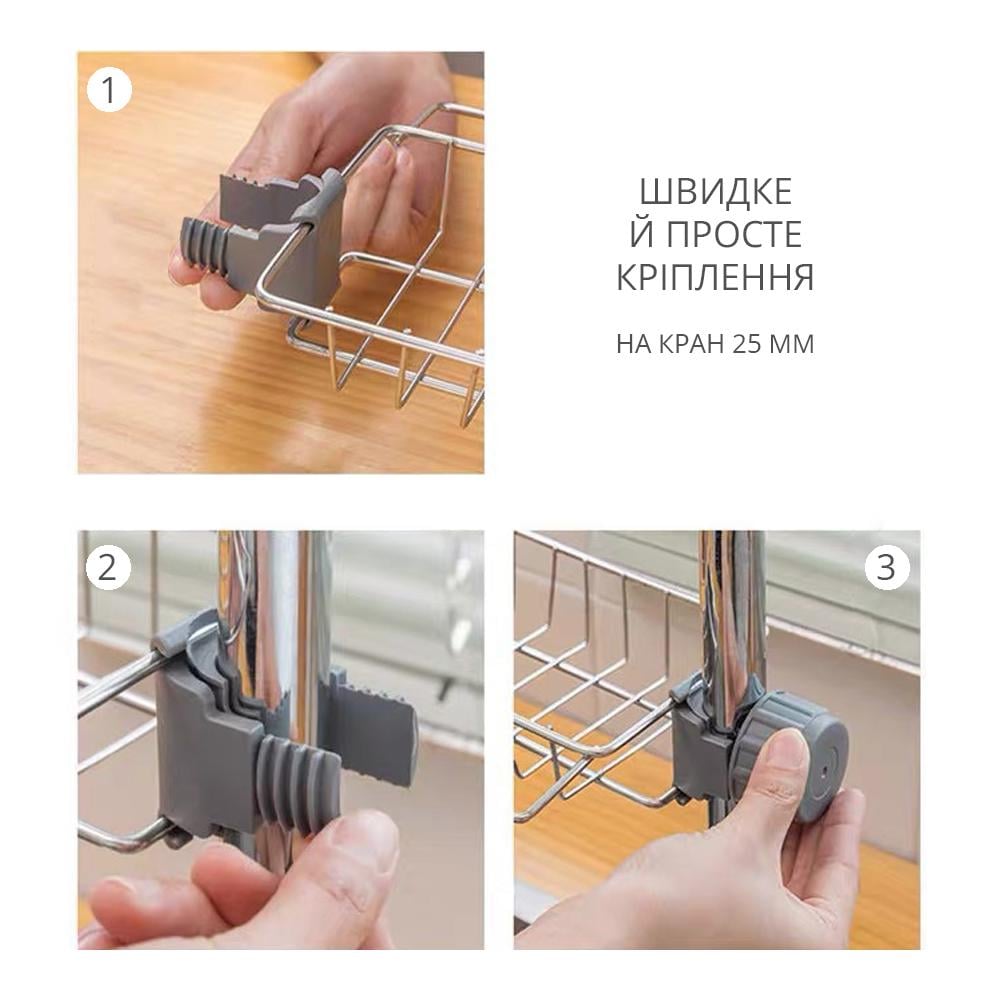 1

ШВИДКЕ
Й ПРОСТЕ
КРІПЛЕННЯ

НА КРАН 25 ММ

2

3