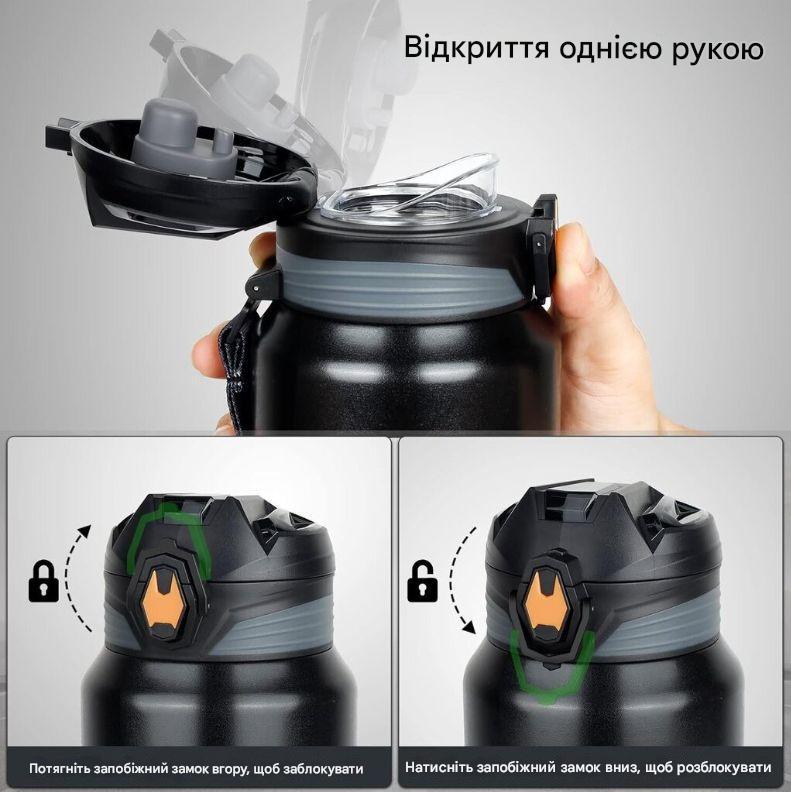 Відкриття однією рукою

Потягніть запобіжний замок вгору, щоб заблокувати

Натисніть запобіжний замок вниз, щоб розблокувати