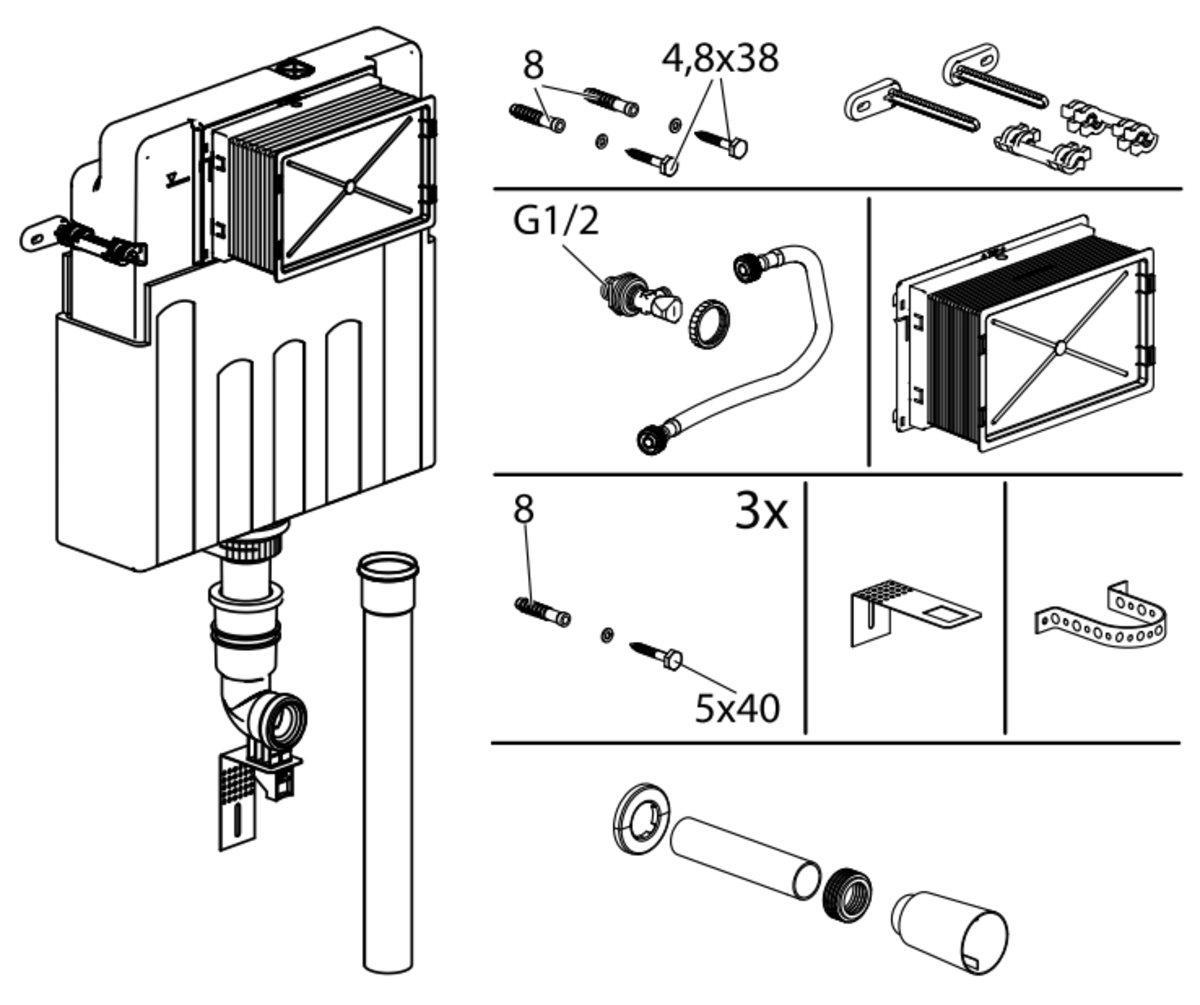 8
4,8x38

G1/2

8
3x
5x40