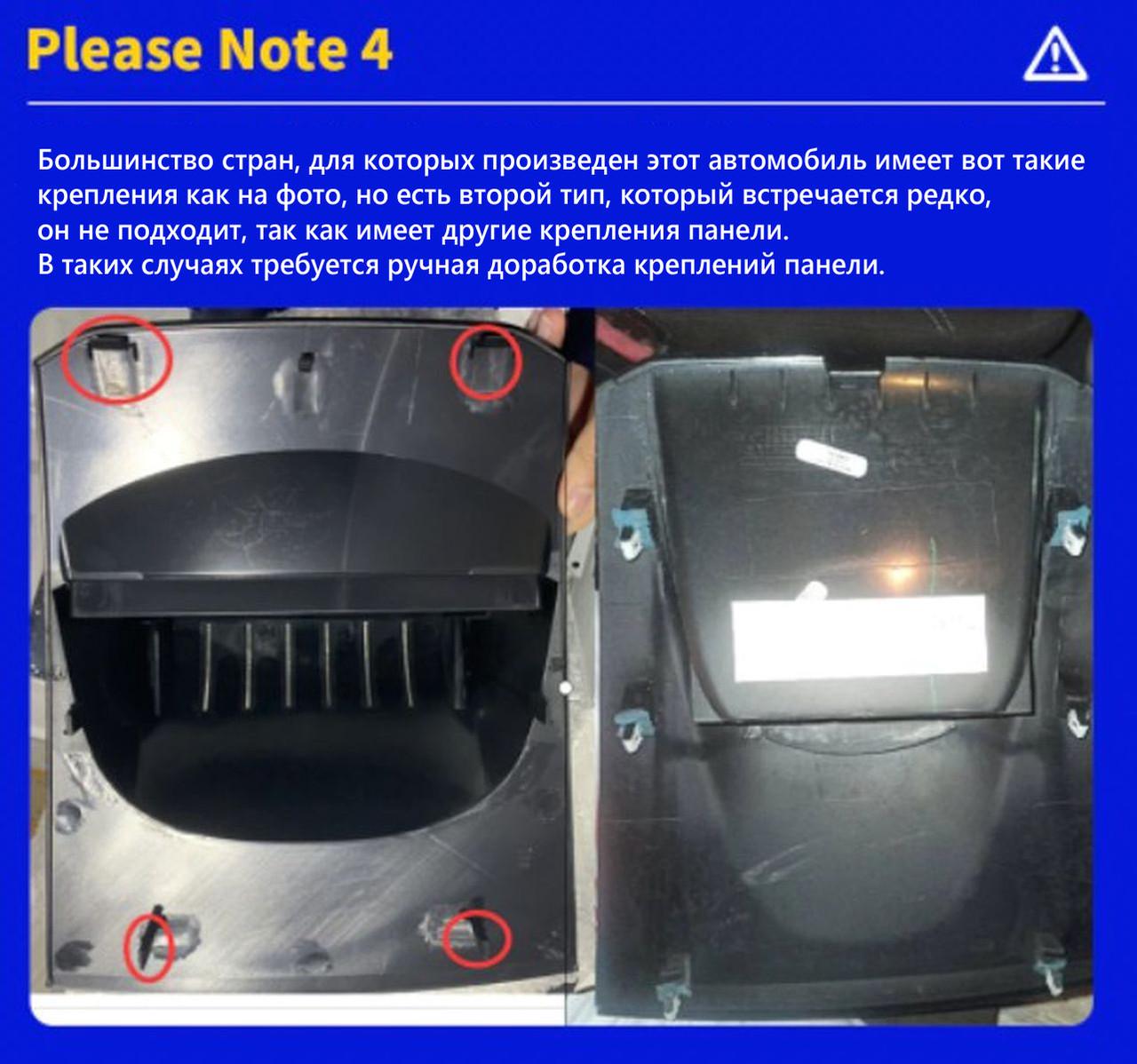 Please Note 4

Большинство стран, для которых произведен этот автомобиль имеет вот такие крепления как на фото, но есть второй тип, который встречается редко, он не подходит, так как имеет другие крепления панели.
В таких случаях требуется ручная доработка креплений панели.